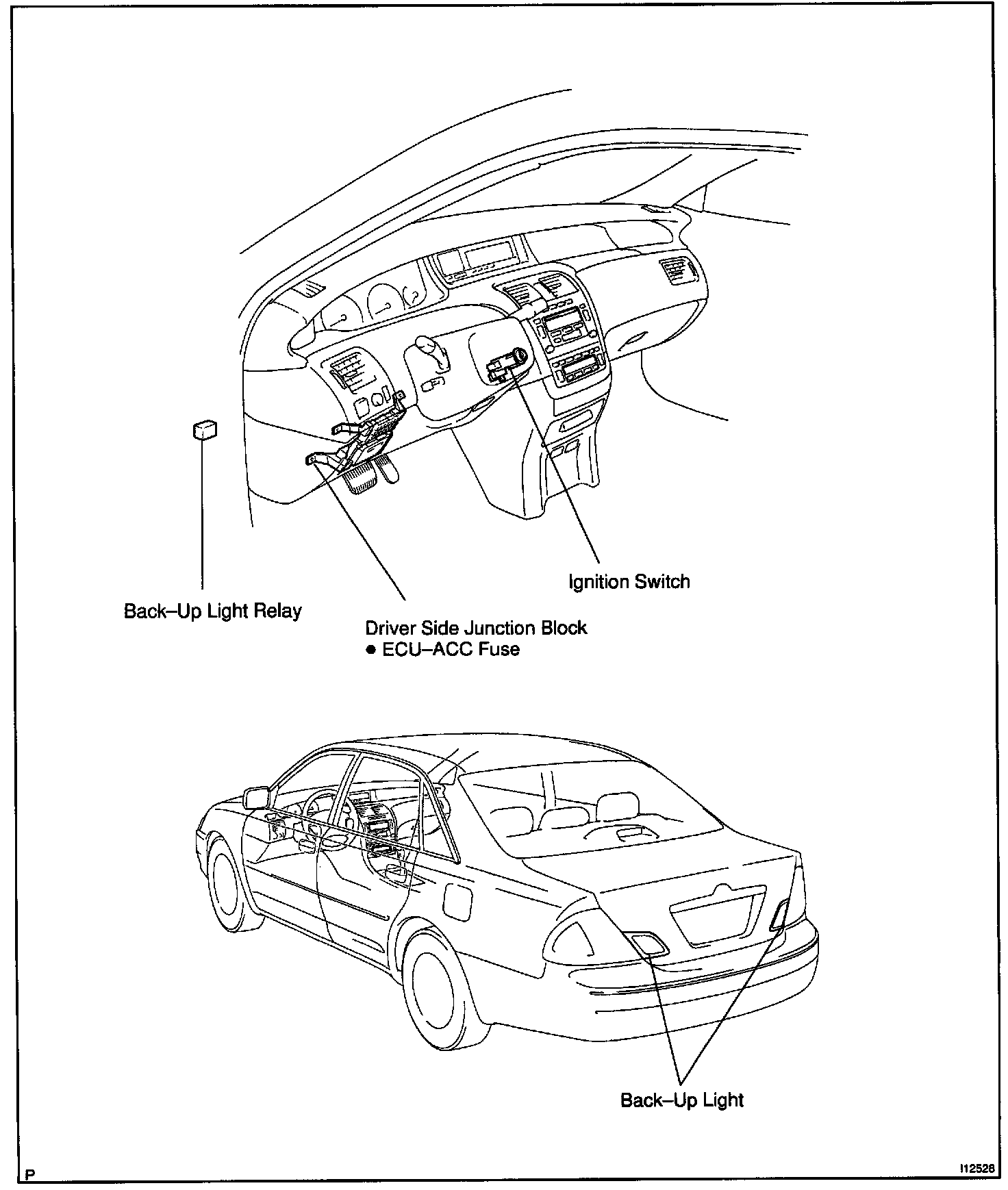 Ignition Switch

Back–Up Light Relay

Driver Side Junction Block
● ECU–ACC Fuse

Back–Up Light

P

I12528