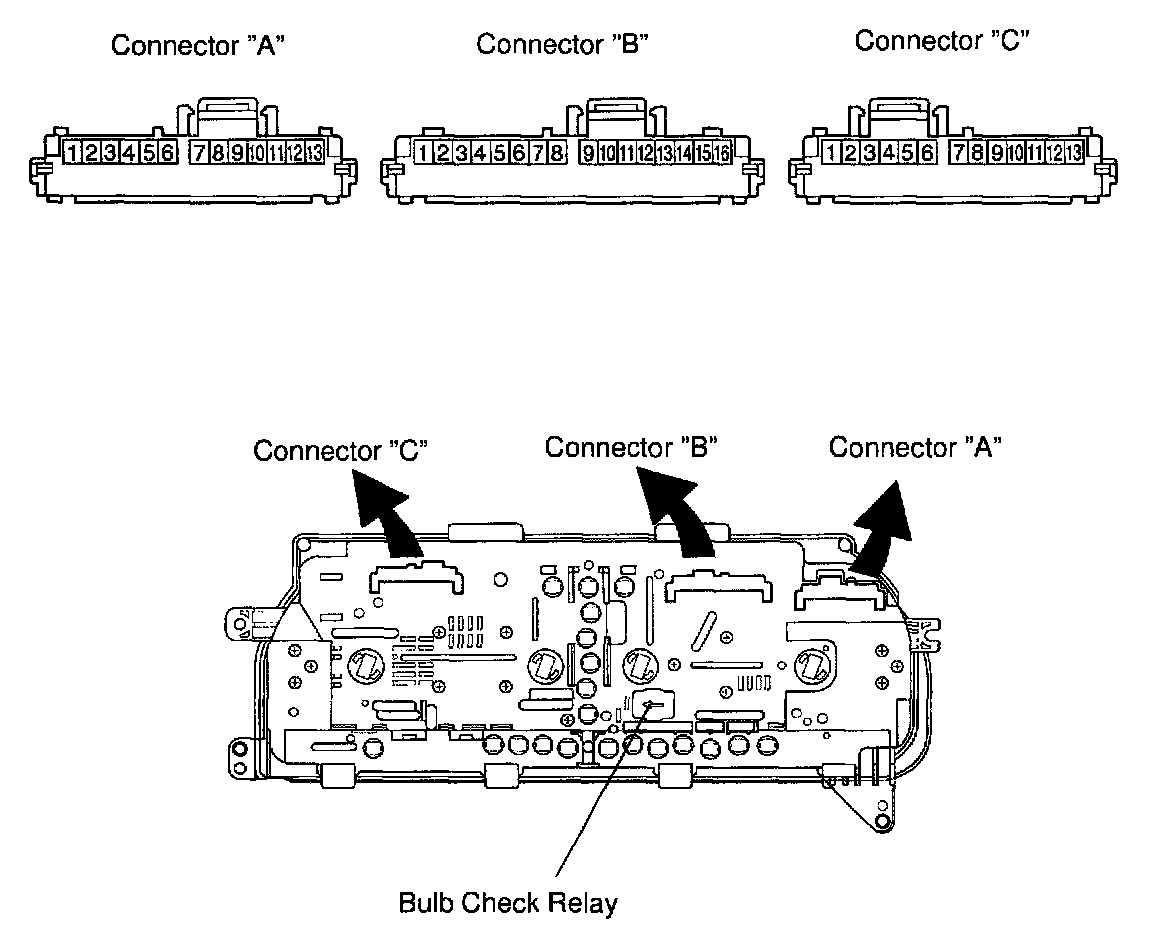 Connector "A"

1 2 3 4 5 6 7 8 9 10 11 12 13

Connector "B"

1 2 3 4 5 6 7 8 9 10 11 12 13 14 15 16

Connector "C"

1 2 3 4 5 6 7 8 9 10 11 12 13

Connector "C"

Connector "B"

Connector "A"

Bulb Check Relay