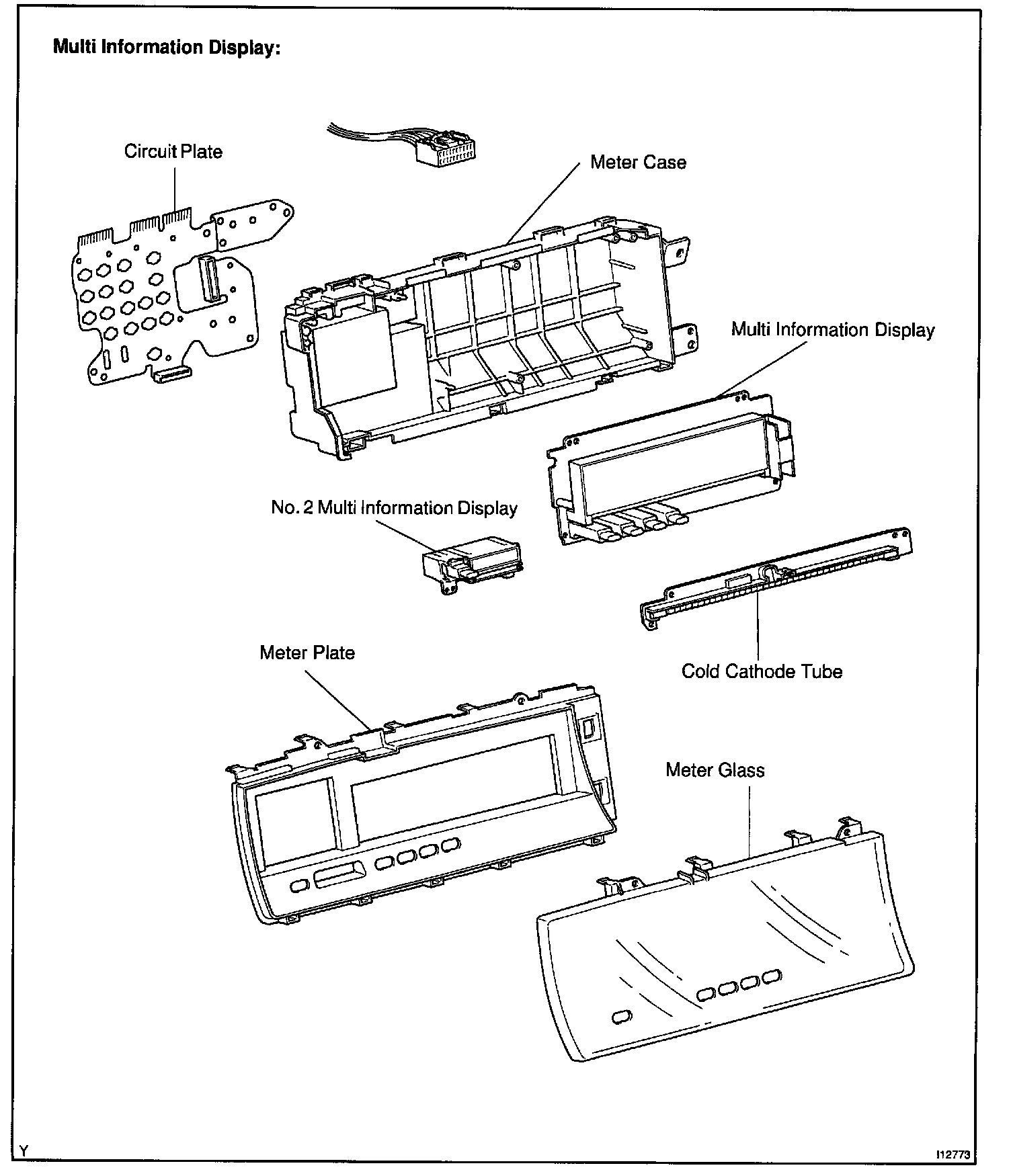 Multi Information Display:

Circuit Plate

Meter Case

Multi Information Display

No. 2 Multi Information Display

Cold Cathode Tube

Meter Plate

Meter Glass

Y

I12773