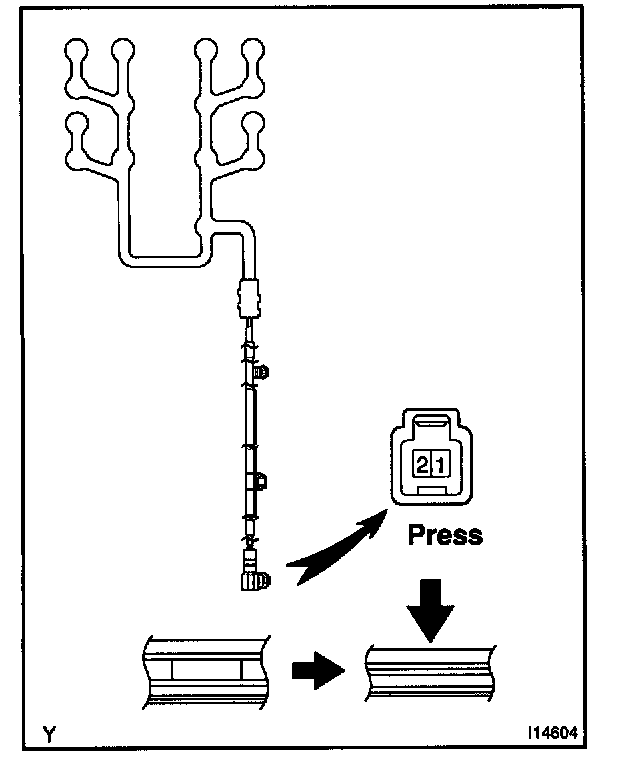 2 1

Press

Y

I14604