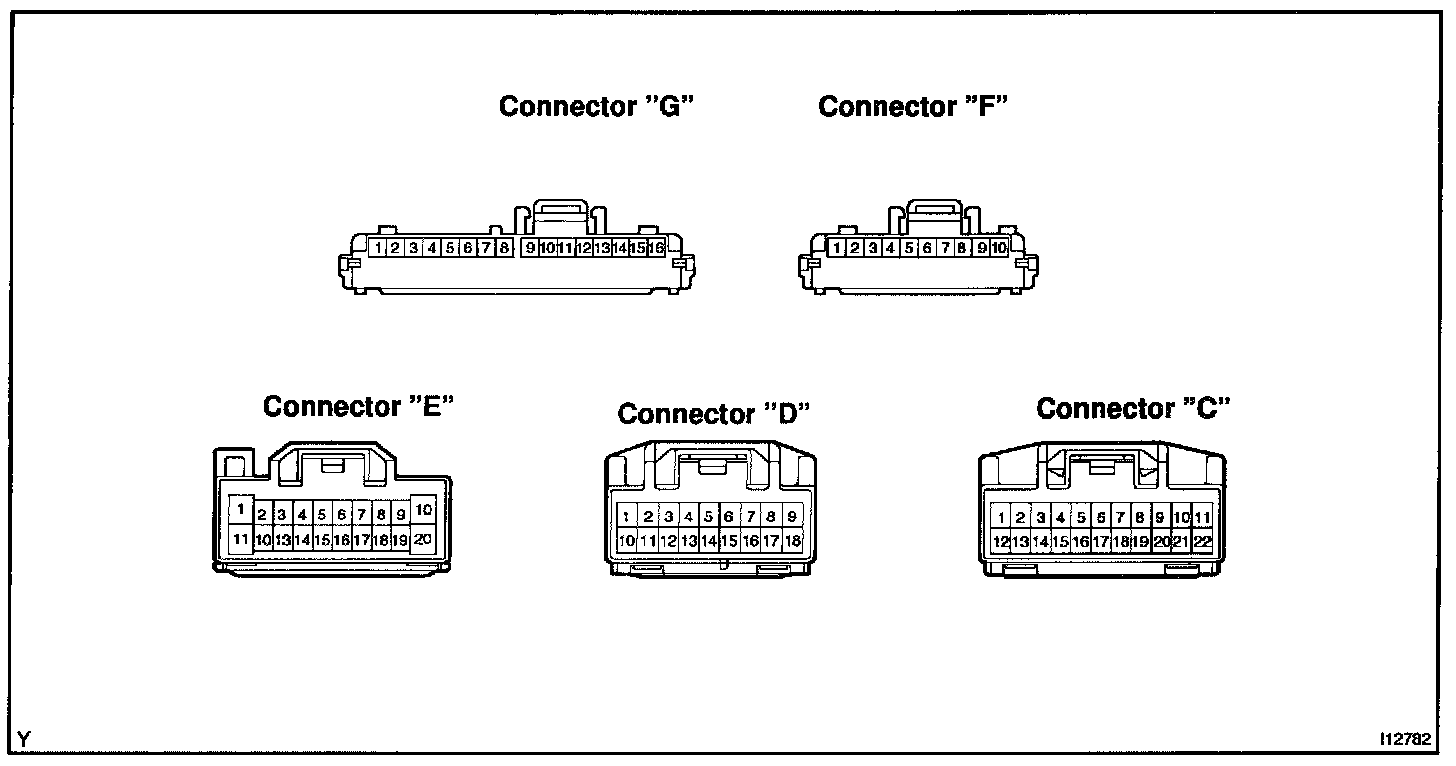 Connector "G"

1 2 3 4 5 6 7 8 9 10 11 12 13 14 15 16

Connector "F"

1 2 3 4 5 6 7 8 9 10

Connector "E"

1 2 3 4 5 6 7 8 9 10
11 10 13 14 15 16 17 18 19 20

Connector "D"

1 2 3 4 5 6 7 8 9
10 11 12 13 14 15 16 17 18

Connector "C"

1 2 3 4 5 6 7 8 9 10 11
12 13 14 15 16 17 18 19 20 21 22

Y

I12782