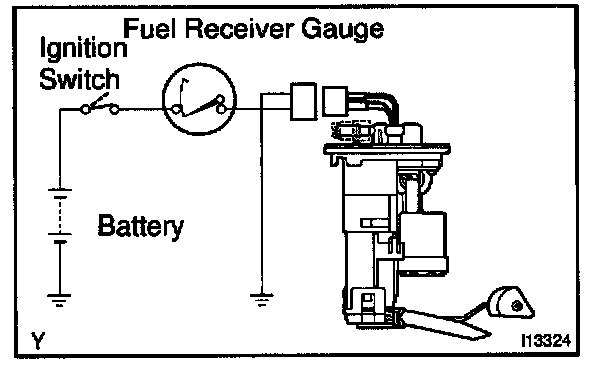 Fuel Receiver Gauge
Ignition Switch
Battery
Y
I13324