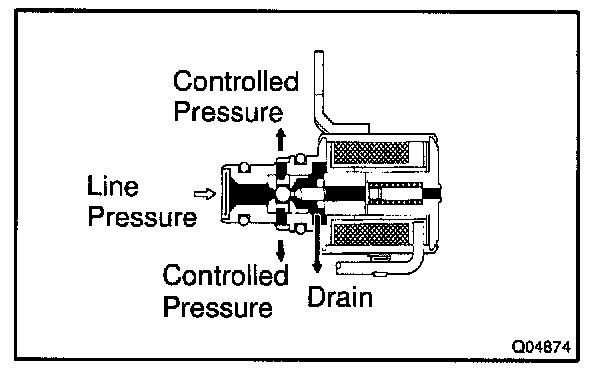 Controlled Pressure

Line Pressure

Controlled Pressure

Drain

Q04874