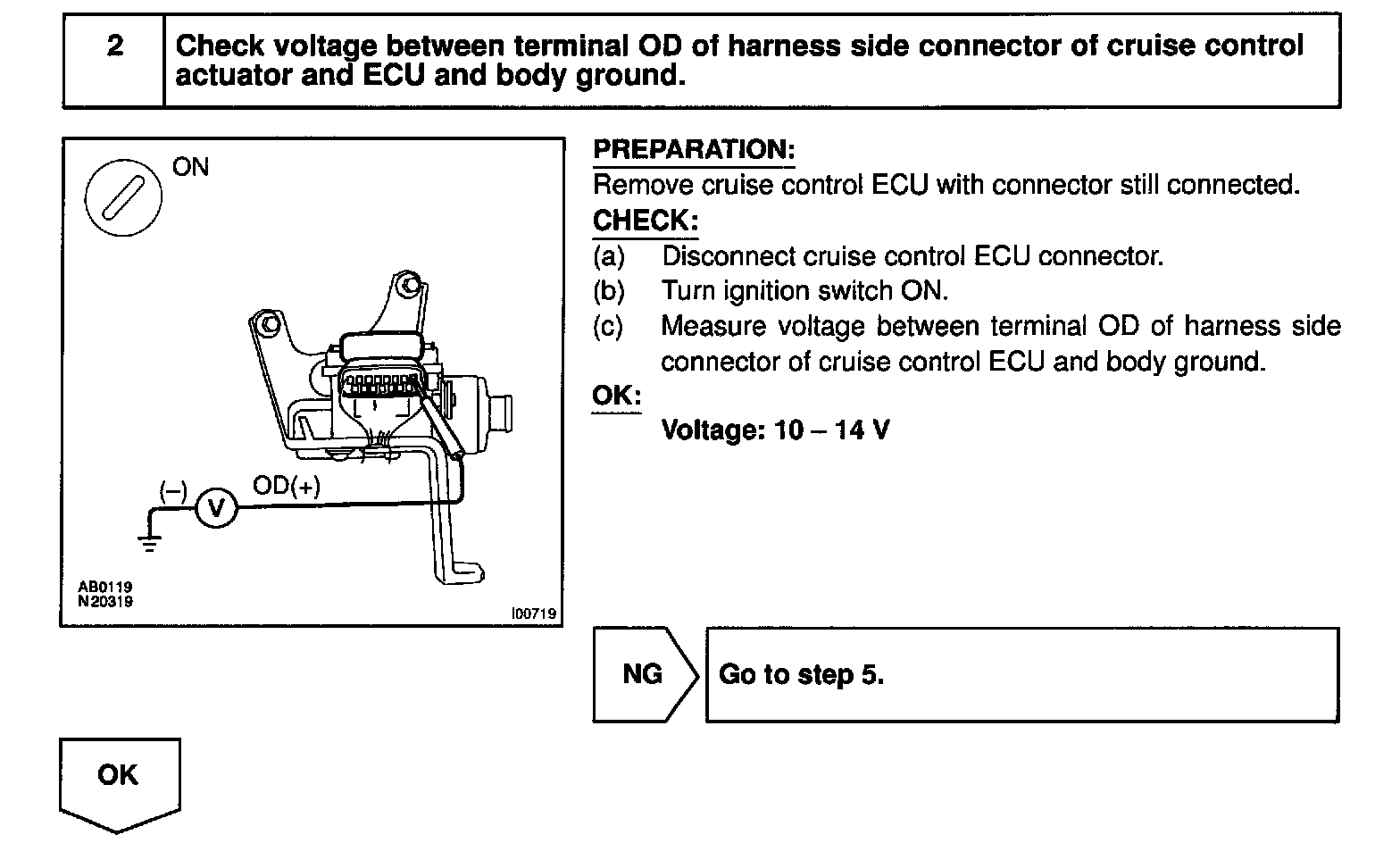 2 Check voltage between terminal OD of harness side connector of cruise control actuator and ECU and body ground.

ON

(–) V OD(+)

AB0119
N20319

I00719

PREPARATION:
Remove cruise control ECU with connector still connected.

CHECK:
(a) Disconnect cruise control ECU connector.
(b) Turn ignition switch ON.
(c) Measure voltage between terminal OD of harness side connector of cruise control ECU and body ground.

OK:
Voltage: 10 – 14 V

NG Go to step 5.

OK