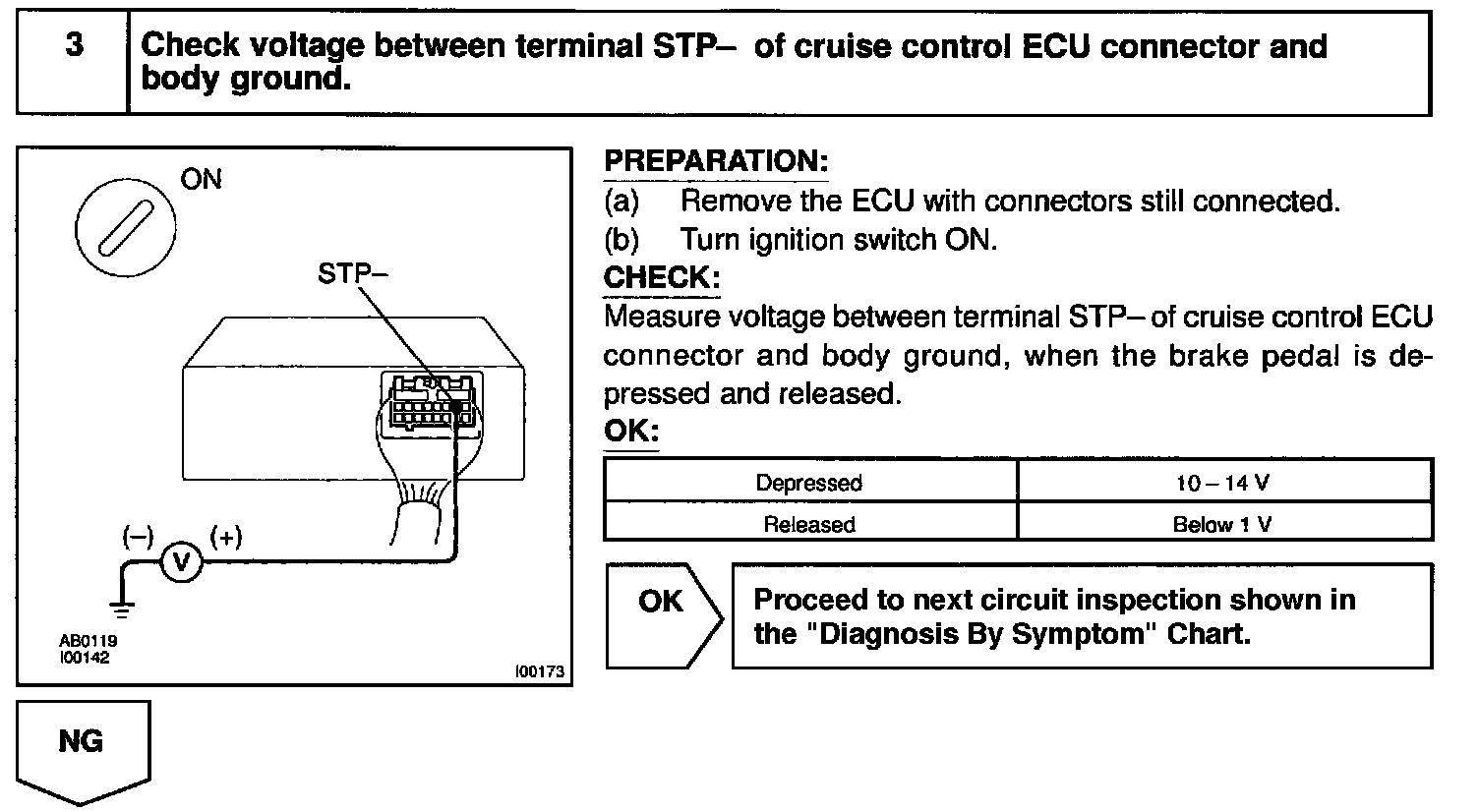 3 Check voltage between terminal STP– of cruise control ECU connector and body ground.

ON

STP–

(–) V (+)

AB0119
I00142

I00173

PREPARATION:
(a) Remove the ECU with connectors still connected.
(b) Turn ignition switch ON.
CHECK:
Measure voltage between terminal STP– of cruise control ECU connector and body ground, when the brake pedal is depressed and released.
OK:

| Depressed | 10 – 14 V |
|---|---|
| Released | Below 1 V |

OK

Proceed to next circuit inspection shown in the "Diagnosis By Symptom" Chart.

NG