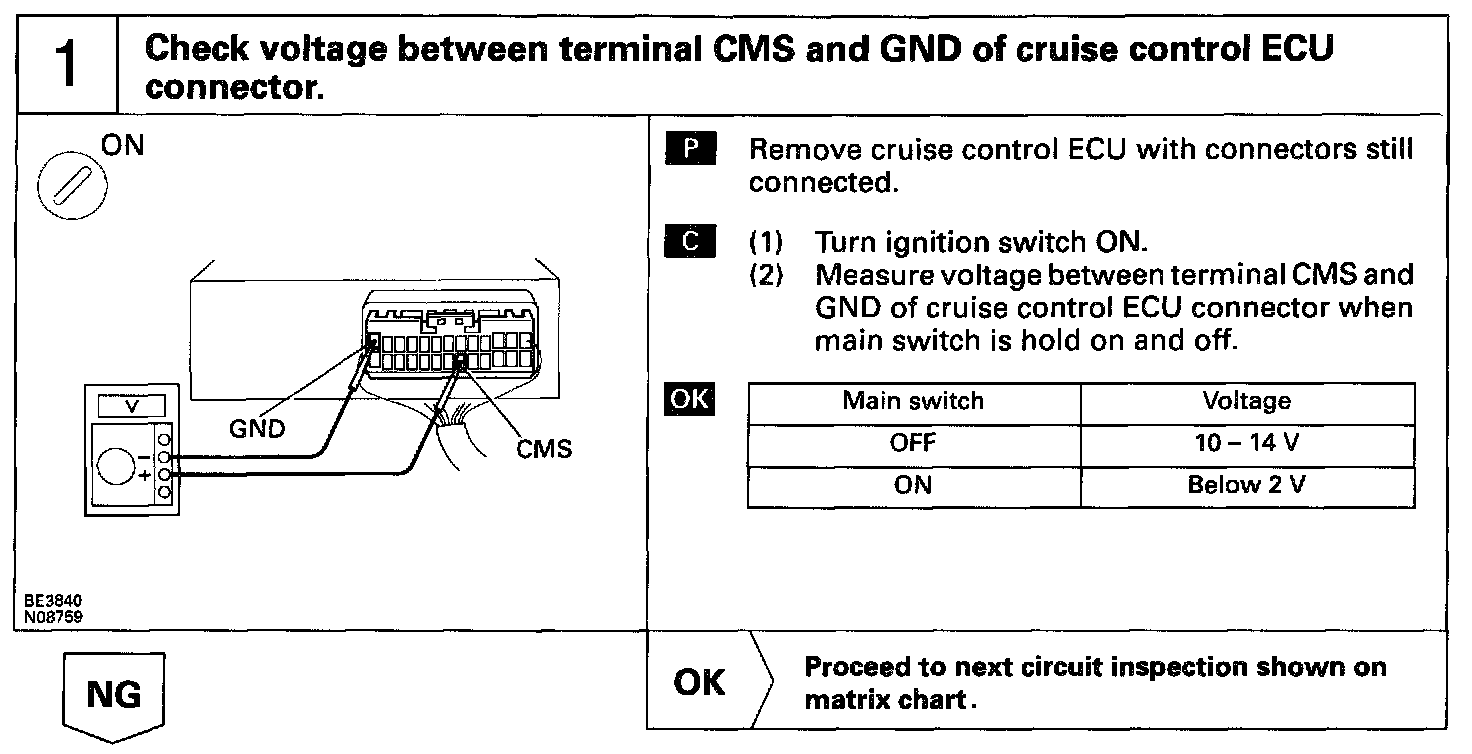 1

Check voltage between terminal CMS and GND of cruise control ECU connector.

ON

V

GND

CMS

BE3840
N08759

P Remove cruise control ECU with connectors still connected.

C (1) Turn ignition switch ON.
(2) Measure voltage between terminal CMS and GND of cruise control ECU connector when main switch is hold on and off.

OK

| Main switch | Voltage |
|---|---|
| OFF | 10 – 14 V |
| ON | Below 2 V |

NG

OK Proceed to next circuit inspection shown on matrix chart.