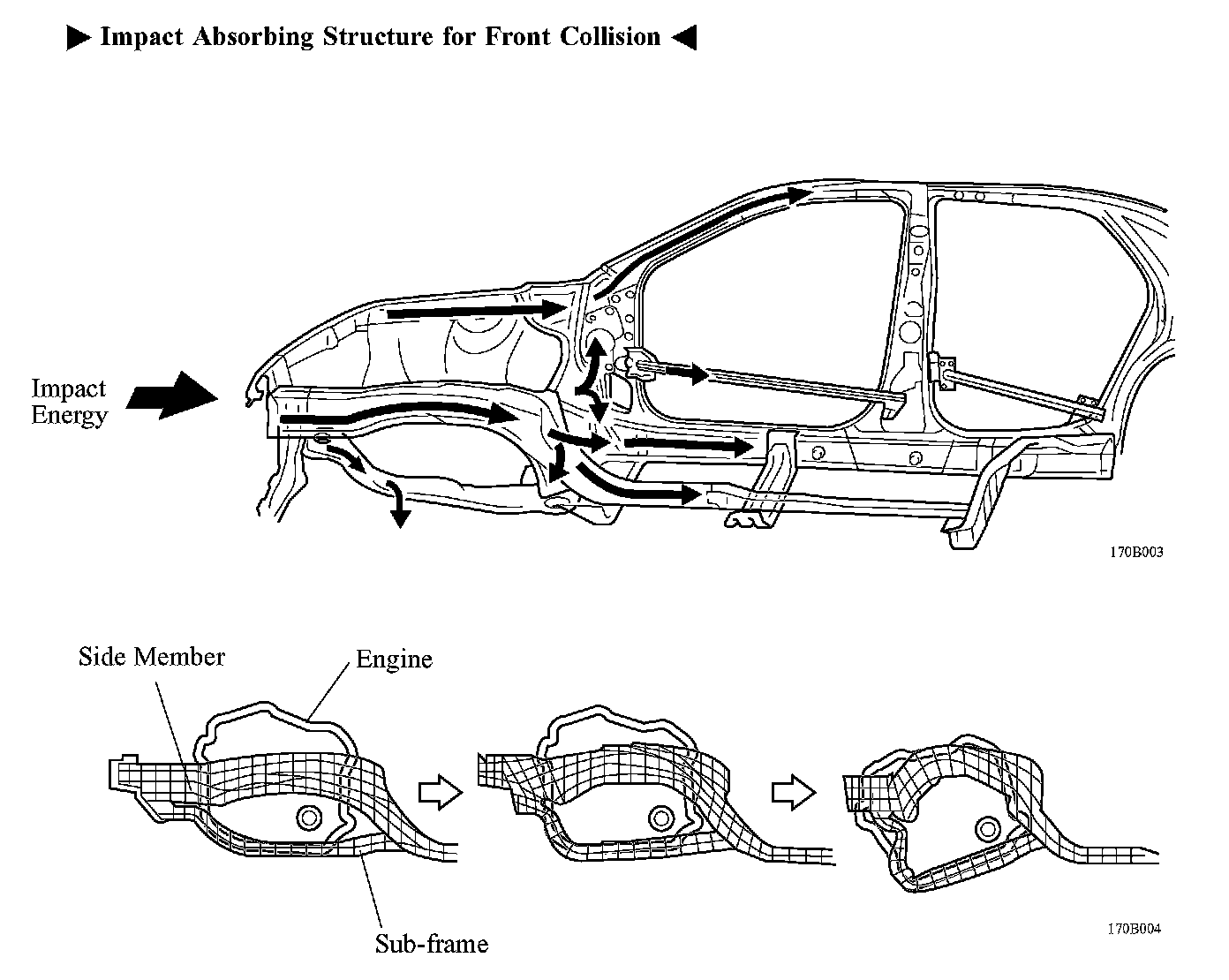 ▶ Impact Absorbing Structure for Front Collision ◀

Impact Energy

170B003

Side Member

Engine

Sub-frame

170B004