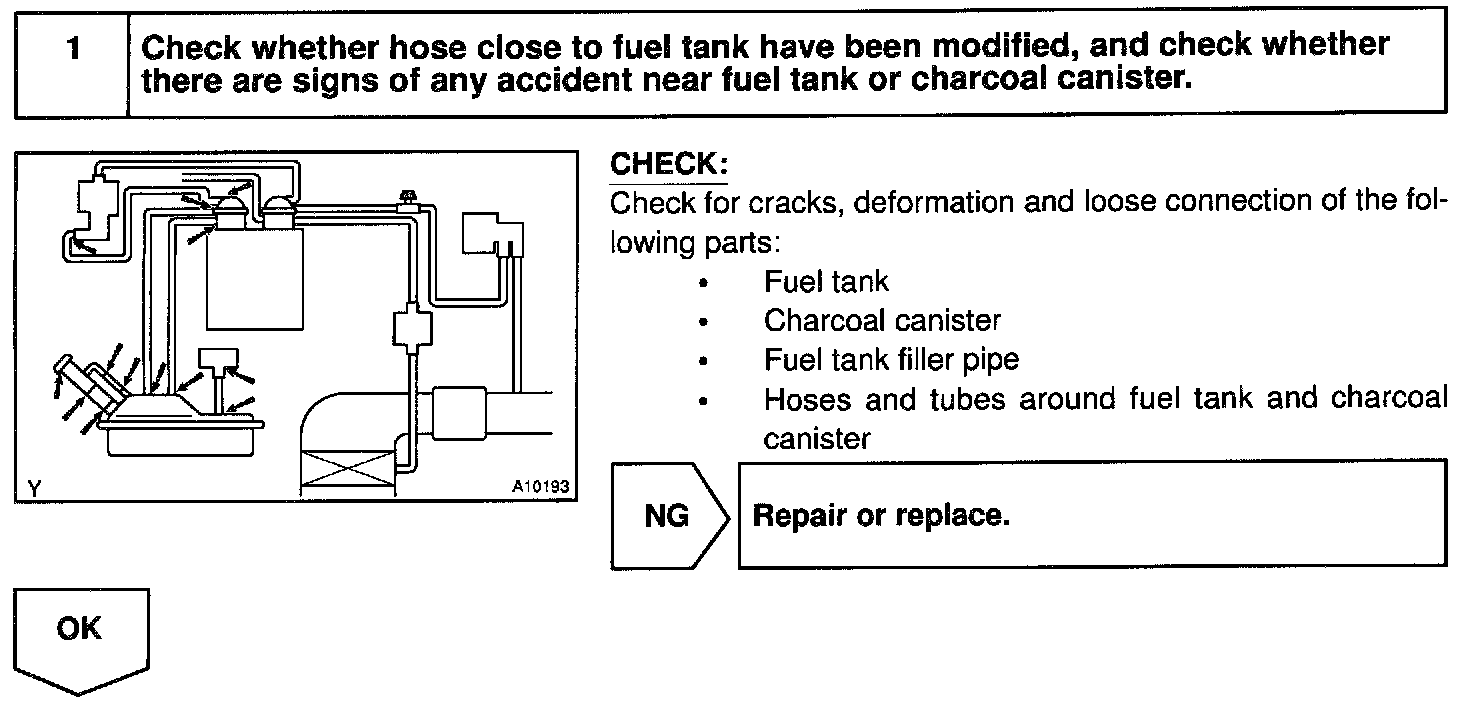 1 Check whether hose close to fuel tank have been modified, and check whether there are signs of any accident near fuel tank or charcoal canister.

Y

A10193

CHECK:
Check for cracks, deformation and loose connection of the following parts:
• Fuel tank
• Charcoal canister
• Fuel tank filler pipe
• Hoses and tubes around fuel tank and charcoal canister

NG

Repair or replace.

OK