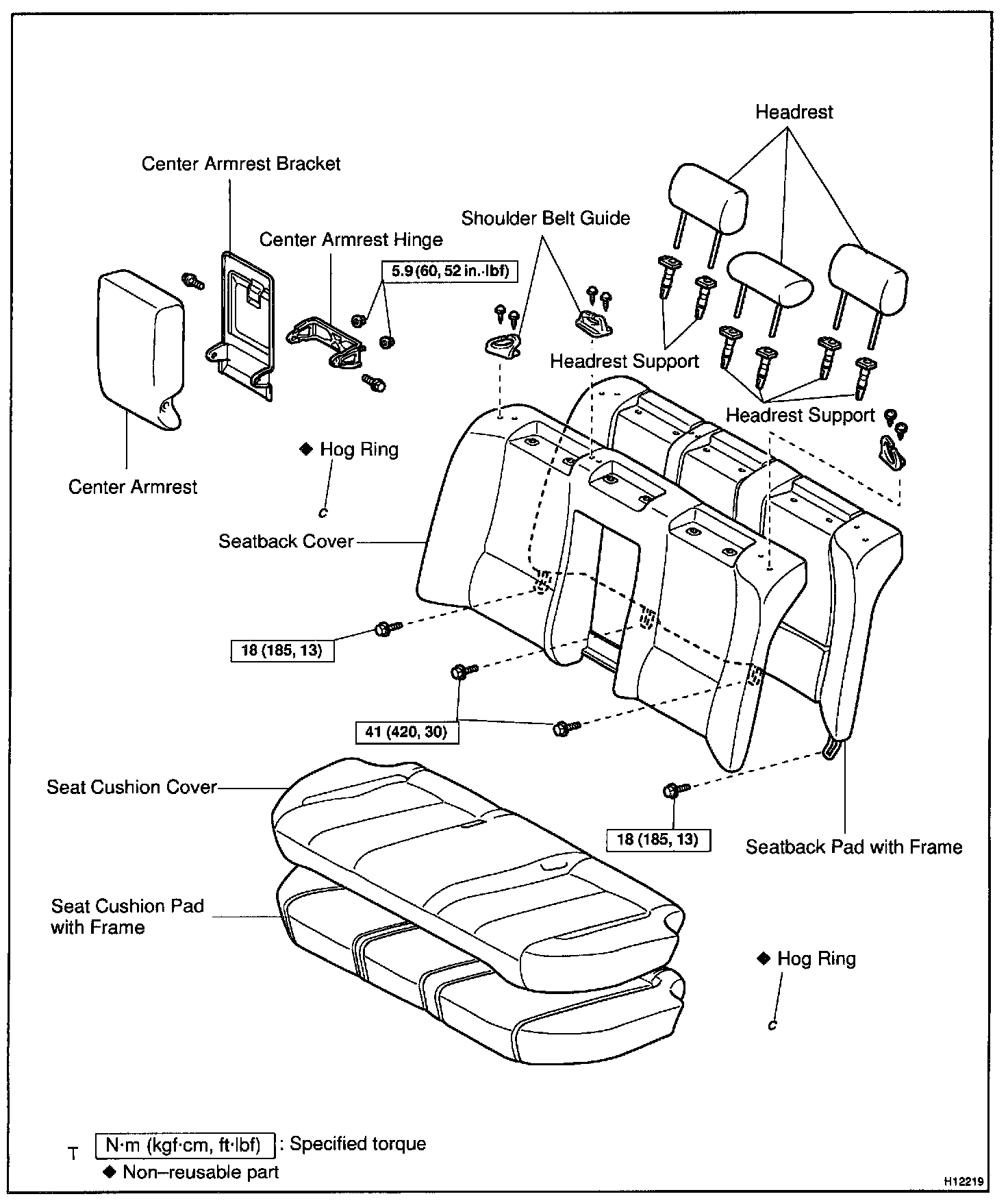 Headrest

Center Armrest Bracket

Shoulder Belt Guide

Center Armrest Hinge

5.9 (60, 52 in.·lbf)

Headrest Support

Headrest Support

◆ Hog Ring

Center Armrest

Seatback Cover

18 (185, 13)

41 (420, 30)

Seat Cushion Cover

18 (185, 13)

Seatback Pad with Frame

Seat Cushion Pad with Frame

◆ Hog Ring

T N·m (kgf·cm, ft·lbf) : Specified torque
◆ Non–reusable part

H12219