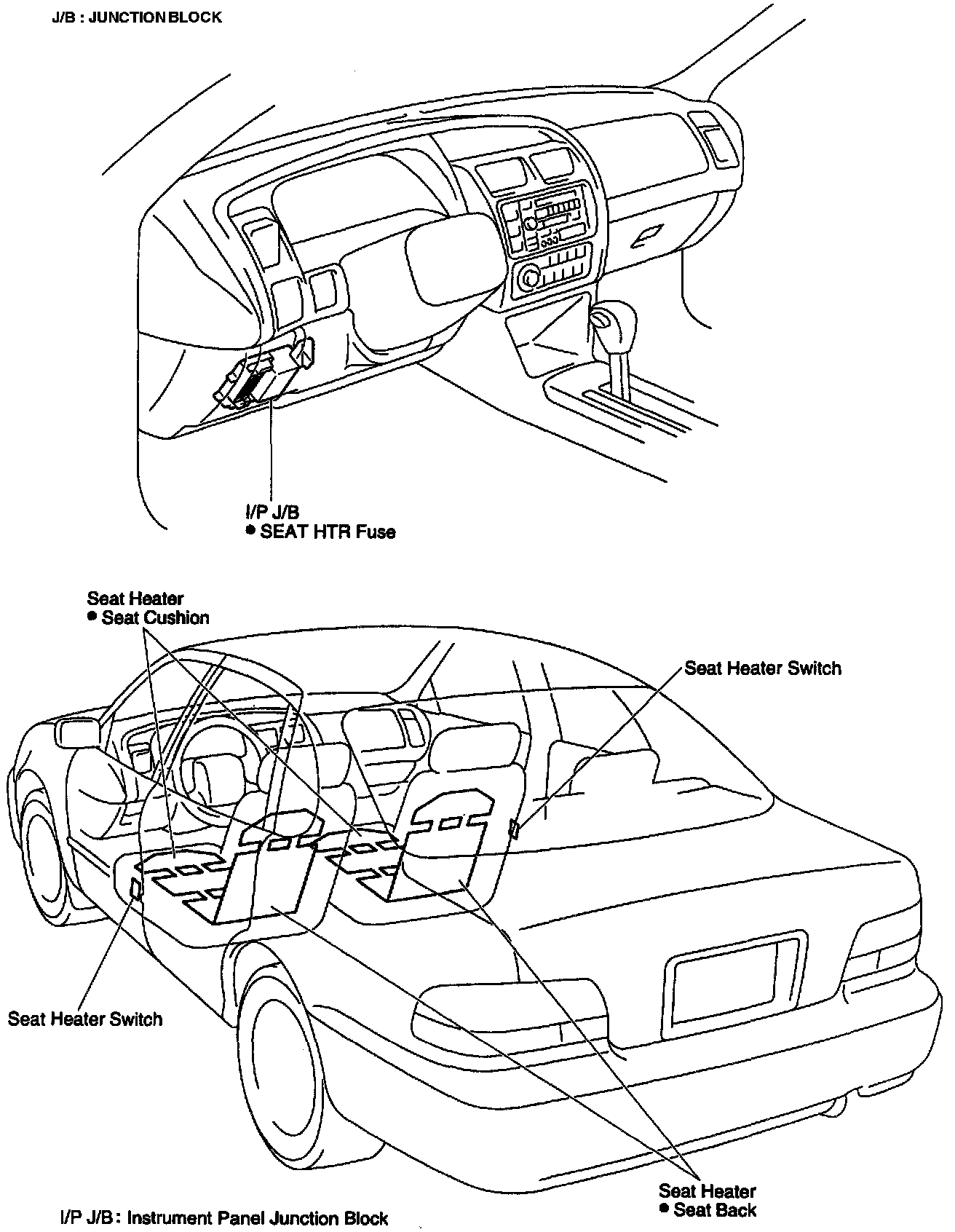 J/B : JUNCTION BLOCK

I/P J/B
● SEAT HTR Fuse

Seat Heater
● Seat Cushion

Seat Heater Switch

Seat Heater Switch

Seat Heater
● Seat Back

I/P J/B : Instrument Panel Junction Block