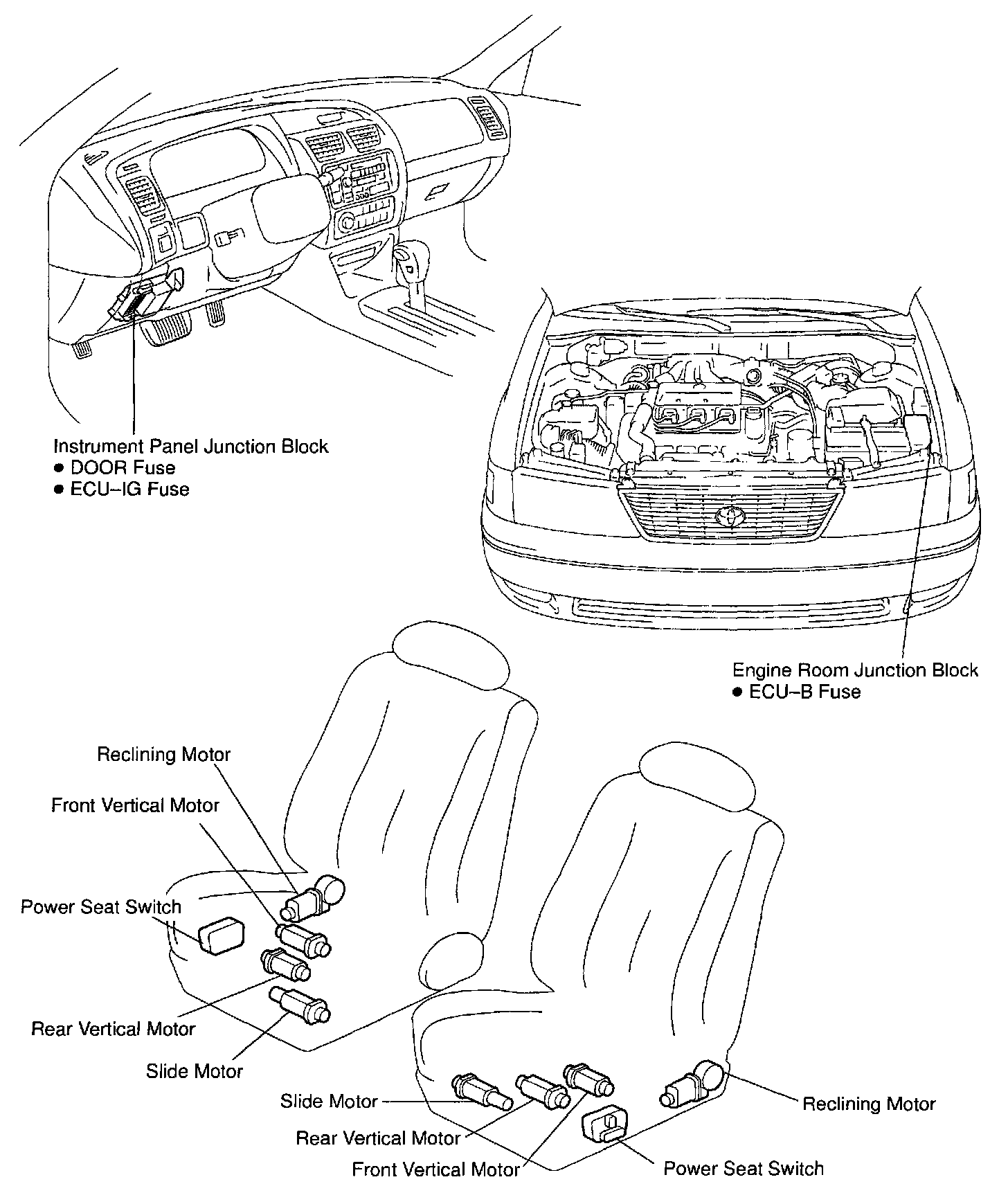 Instrument Panel Junction Block
● DOOR Fuse
● ECU–IG Fuse

Engine Room Junction Block
● ECU–B Fuse

Reclining Motor
Front Vertical Motor
Power Seat Switch
Rear Vertical Motor
Slide Motor

Slide Motor
Rear Vertical Motor
Front Vertical Motor
Reclining Motor
Power Seat Switch