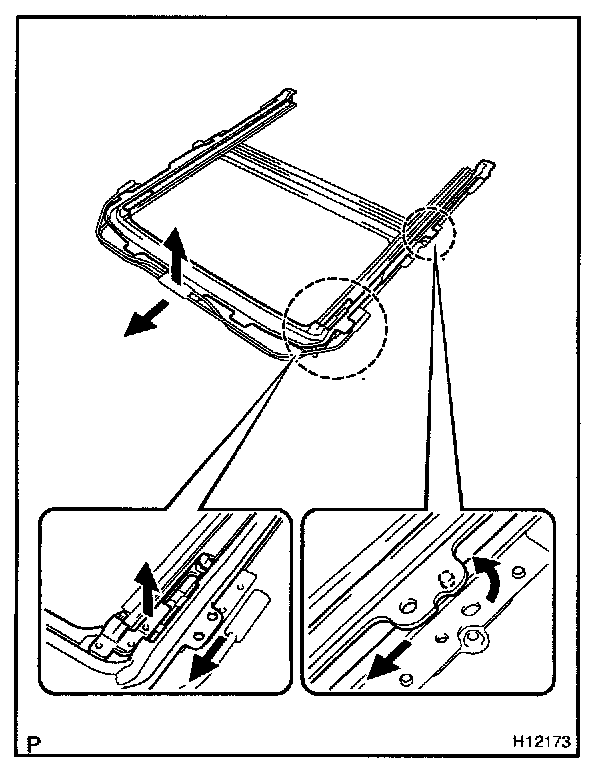 P

H12173