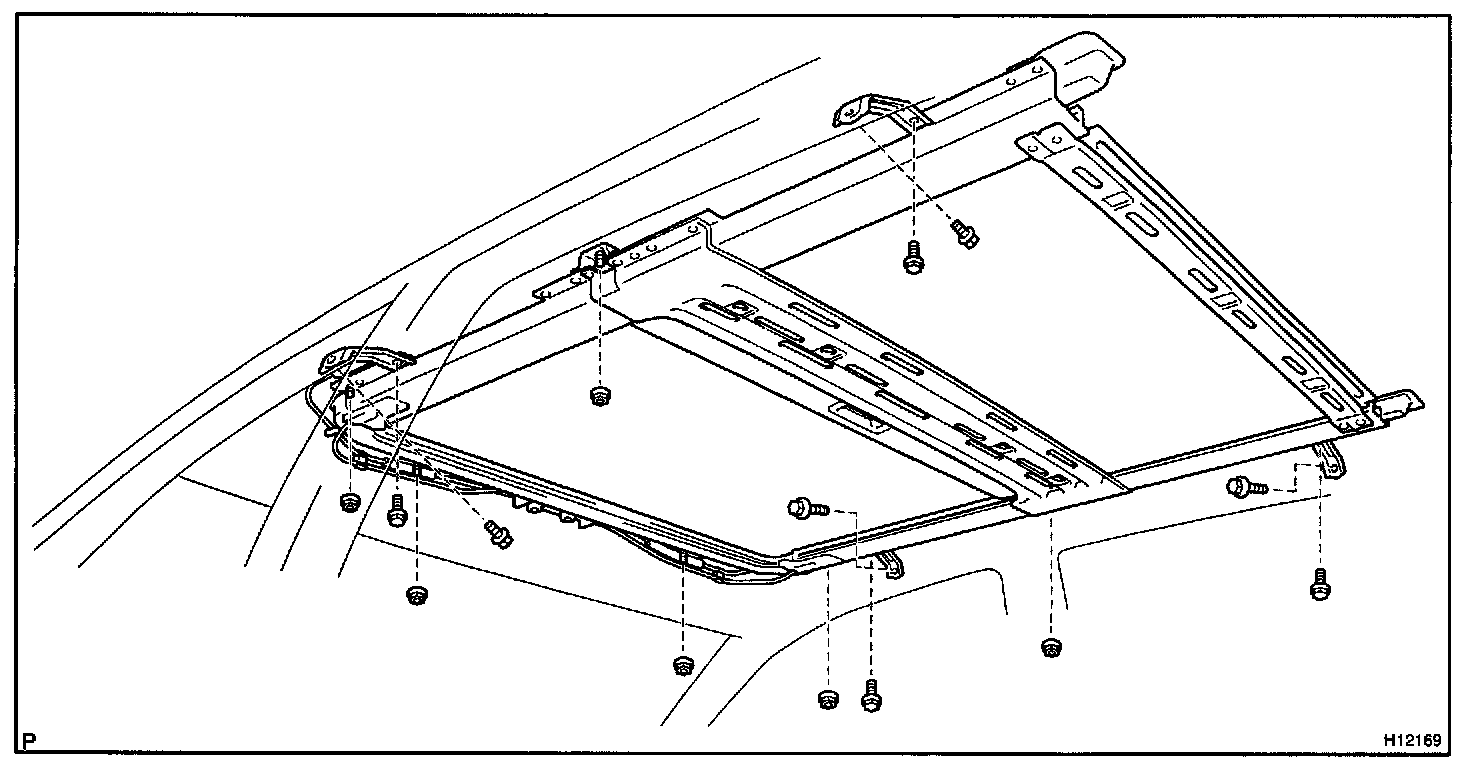 P

H12169