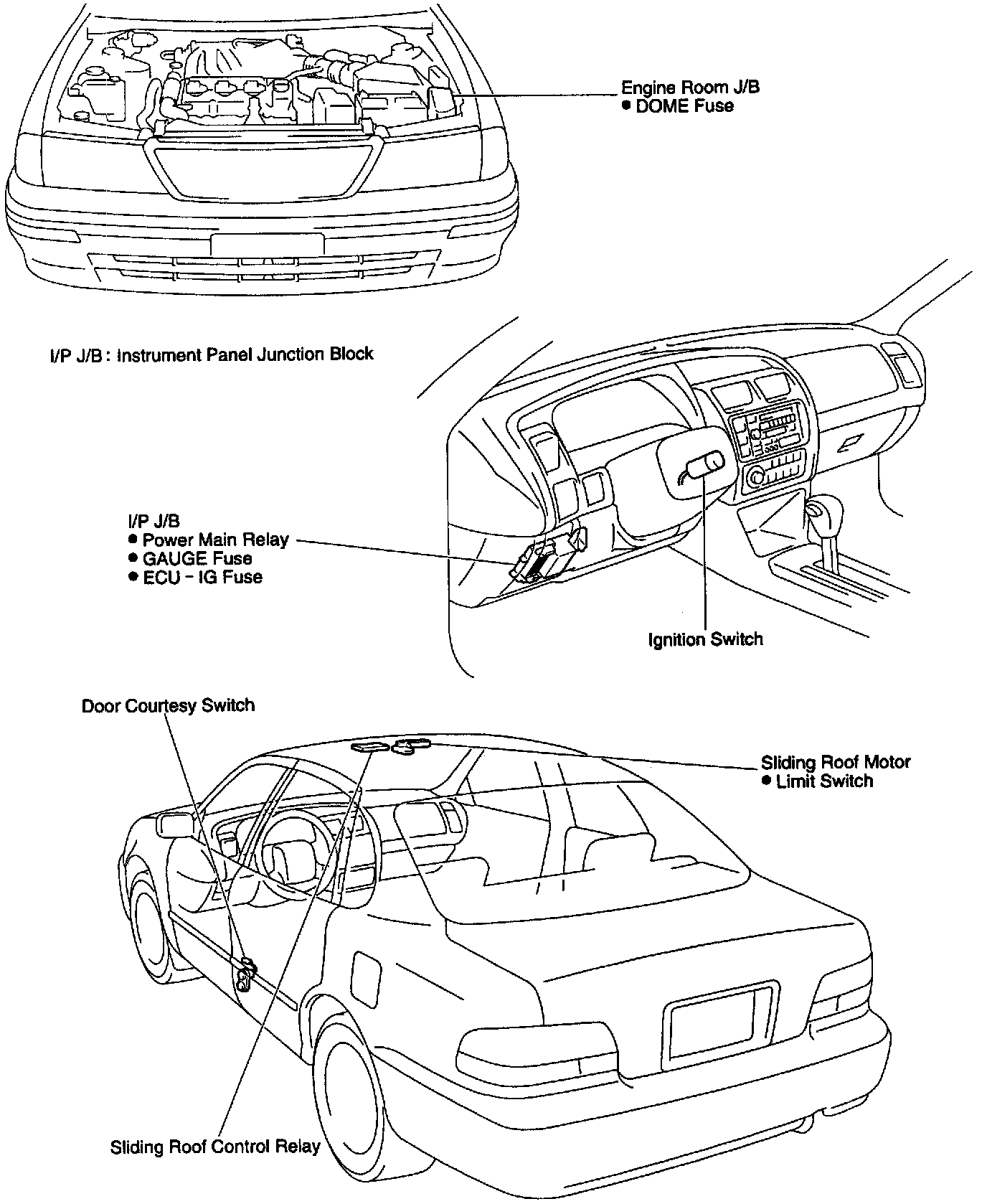 Engine Room J/B
● DOME Fuse

I/P J/B : Instrument Panel Junction Block

I/P J/B
● Power Main Relay
● GAUGE Fuse
● ECU – IG Fuse

Ignition Switch

Door Courtesy Switch

Sliding Roof Motor
● Limit Switch

Sliding Roof Control Relay