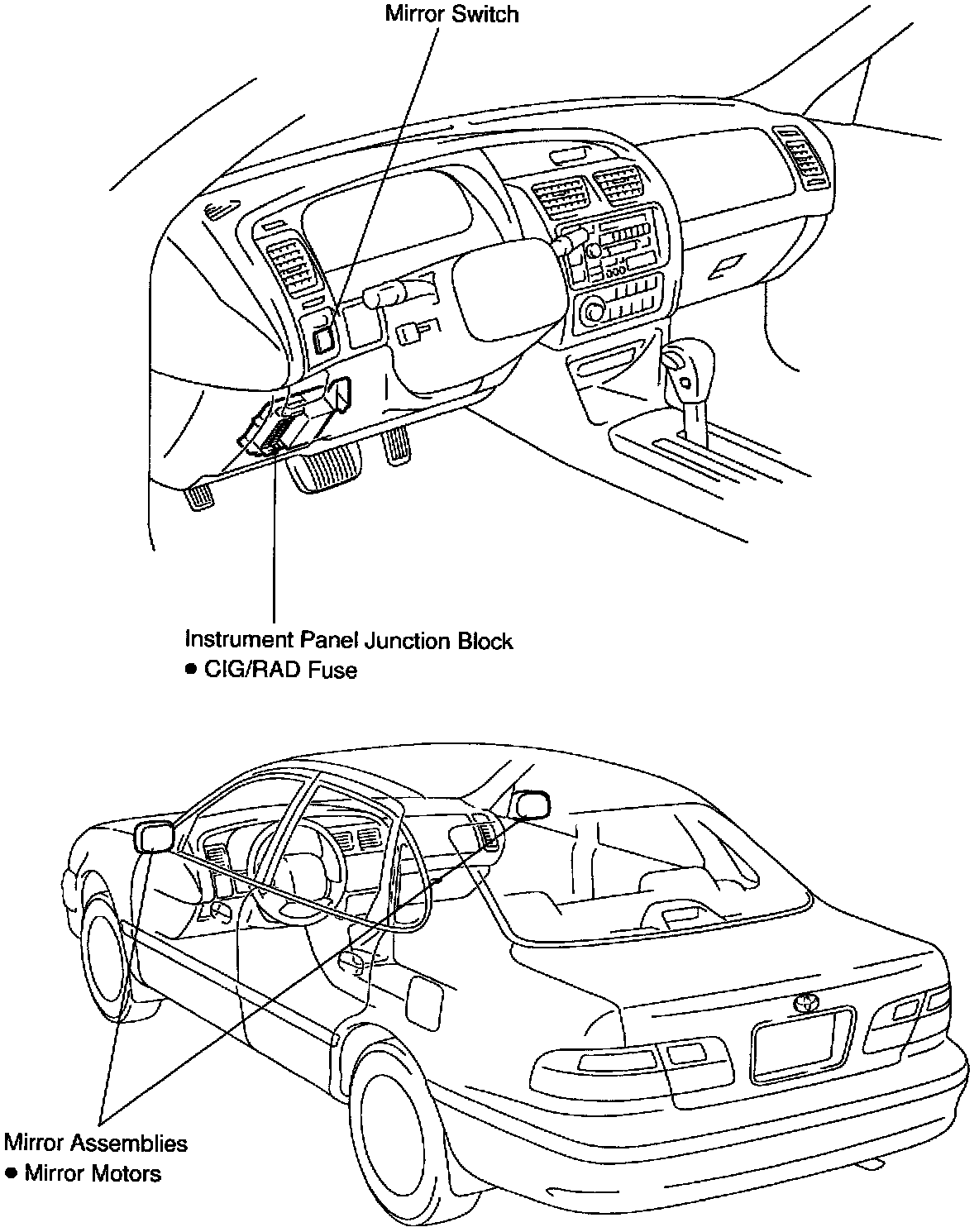 Mirror Switch

Instrument Panel Junction Block
● CIG/RAD Fuse

Mirror Assemblies
● Mirror Motors