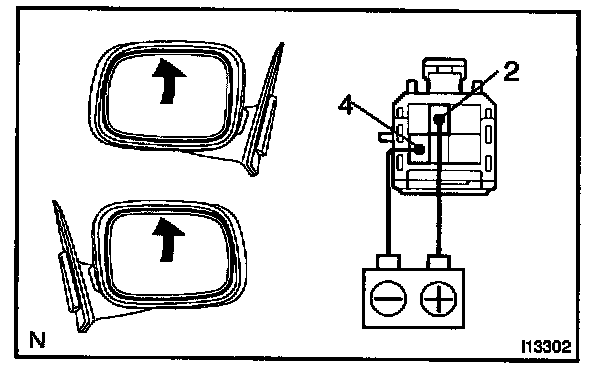 2
4
N
I13302