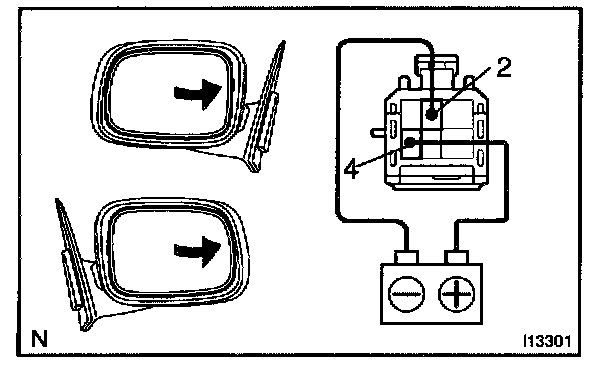 2
4
N
I13301