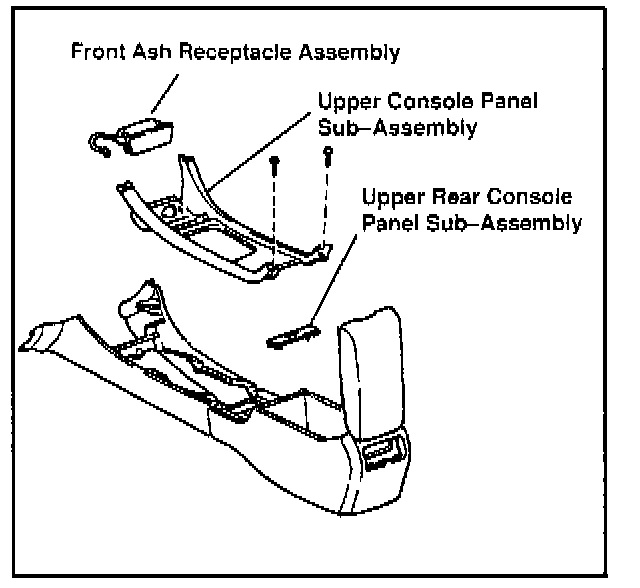 Front Ash Receptacle Assembly

Upper Console Panel Sub–Assembly

Upper Rear Console Panel Sub–Assembly