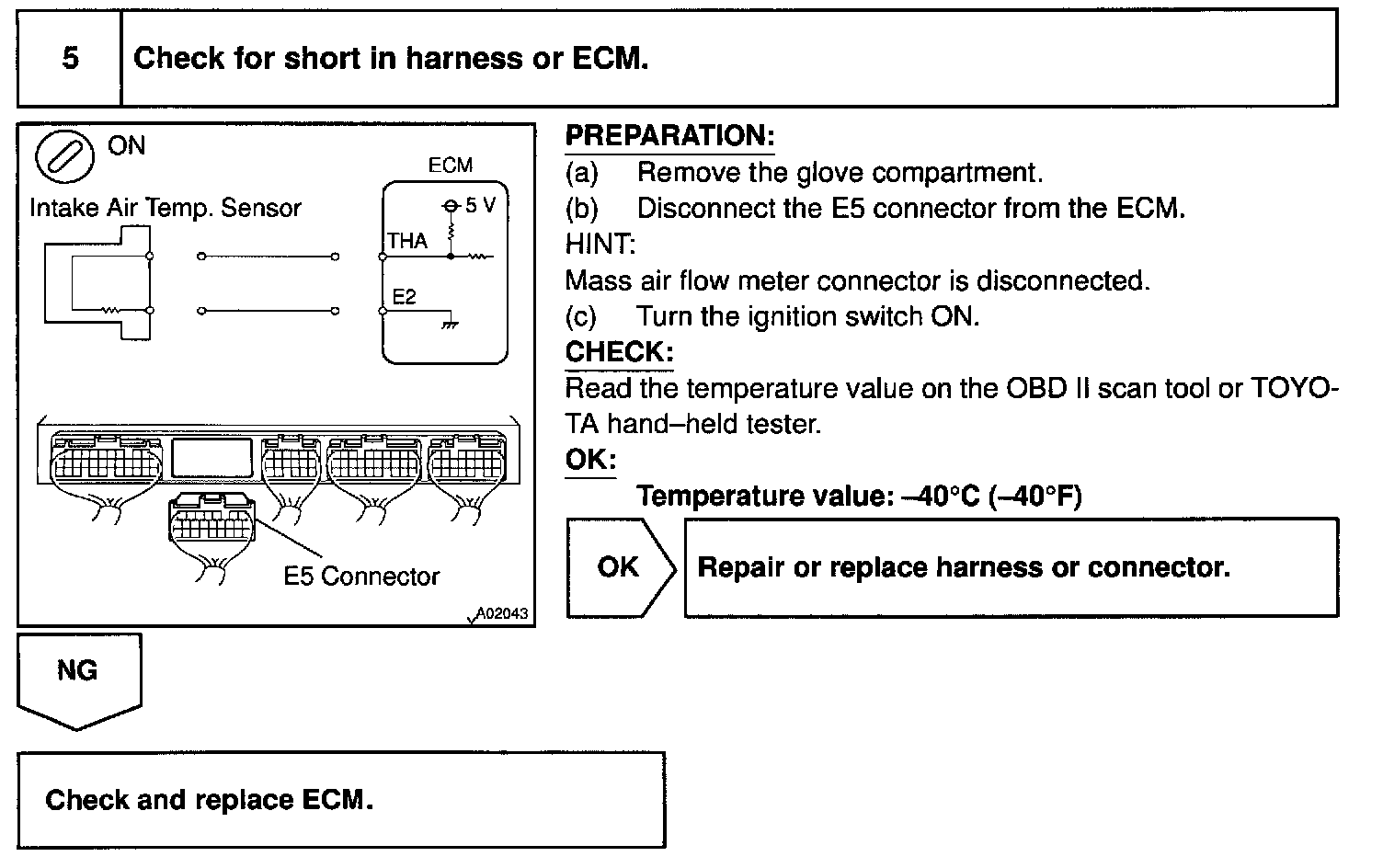 5 Check for short in harness or ECM.

ON

Intake Air Temp. Sensor

ECM

5 V

THA

E2

E5 Connector

A02043

PREPARATION:

(a) Remove the glove compartment.

(b) Disconnect the E5 connector from the ECM.

HINT:

Mass air flow meter connector is disconnected.

(c) Turn the ignition switch ON.

CHECK:

Read the temperature value on the OBD II scan tool or TOYOTA hand–held tester.

OK:

Temperature value: –40°C (–40°F)

OK Repair or replace harness or connector.

NG

Check and replace ECM.