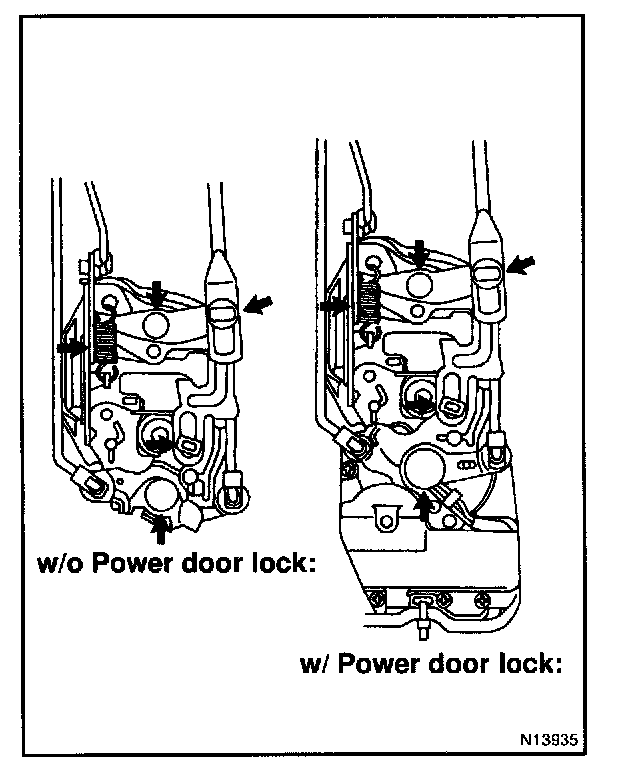 w/o Power door lock:

w/ Power door lock:

N13935