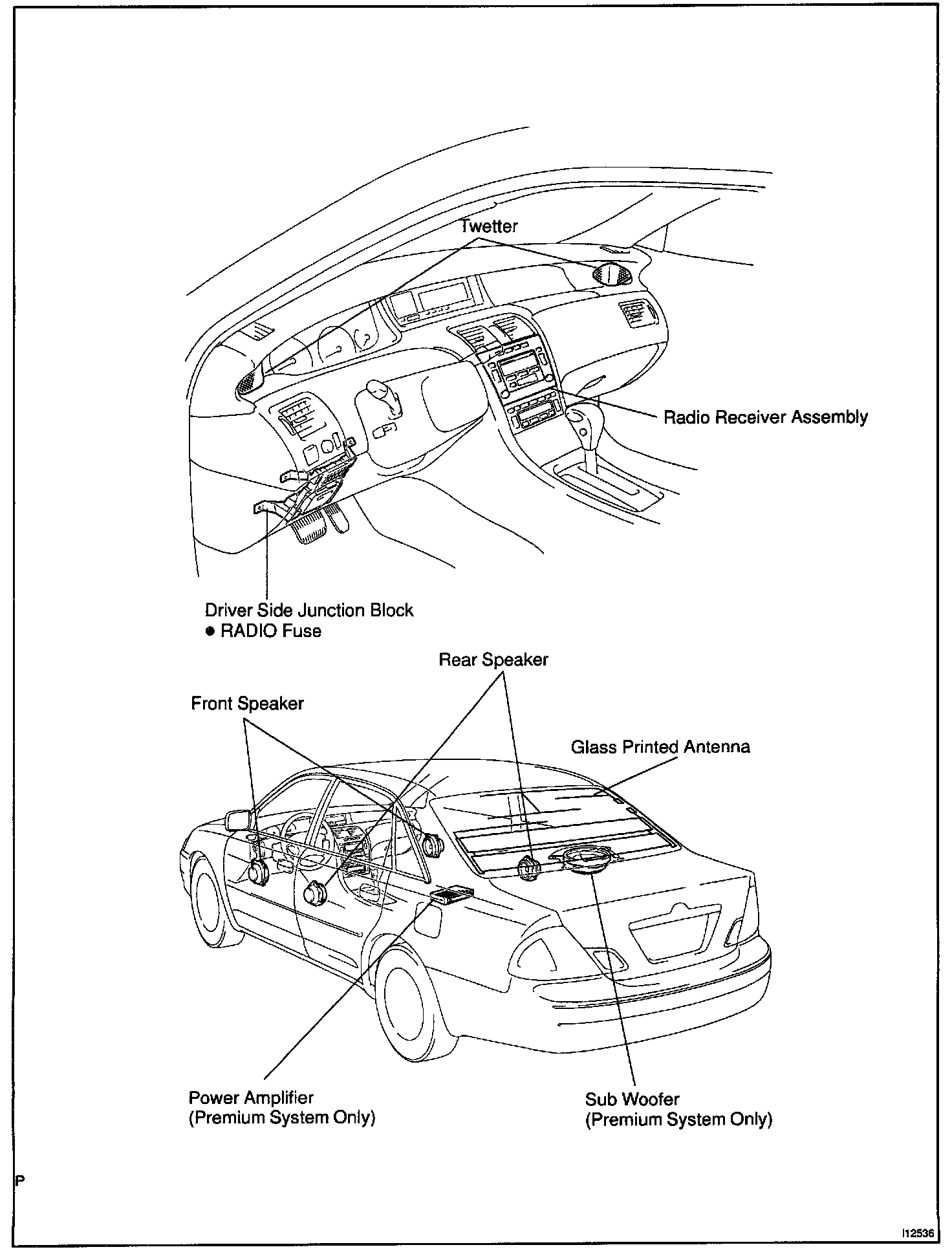 Twetter

Radio Receiver Assembly

Driver Side Junction Block
● RADIO Fuse

Rear Speaker

Front Speaker

Glass Printed Antenna

Power Amplifier
(Premium System Only)

Sub Woofer
(Premium System Only)

P

I12536