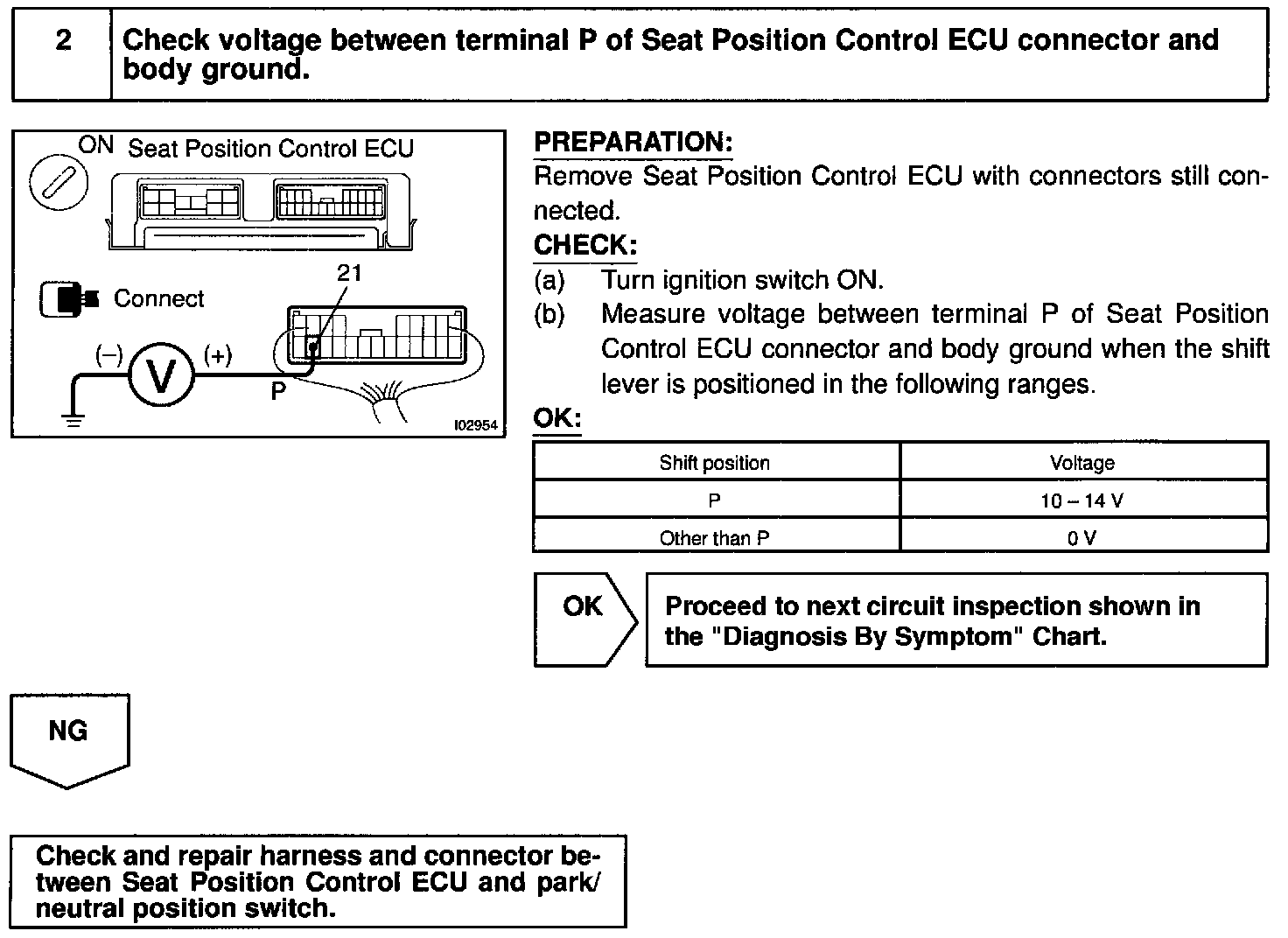 2 Check voltage between terminal P of Seat Position Control ECU connector and body ground.

ON Seat Position Control ECU

Connect

21

(–) V (+)

P

I02954

PREPARATION:
Remove Seat Position Control ECU with connectors still connected.

CHECK:
(a) Turn ignition switch ON.
(b) Measure voltage between terminal P of Seat Position Control ECU connector and body ground when the shift lever is positioned in the following ranges.

OK:

| Shift position | Voltage |
|---|---|
| P | 10 – 14 V |
| Other than P | 0 V |

OK

Proceed to next circuit inspection shown in the "Diagnosis By Symptom" Chart.

NG

Check and repair harness and connector between Seat Position Control ECU and park/neutral position switch.