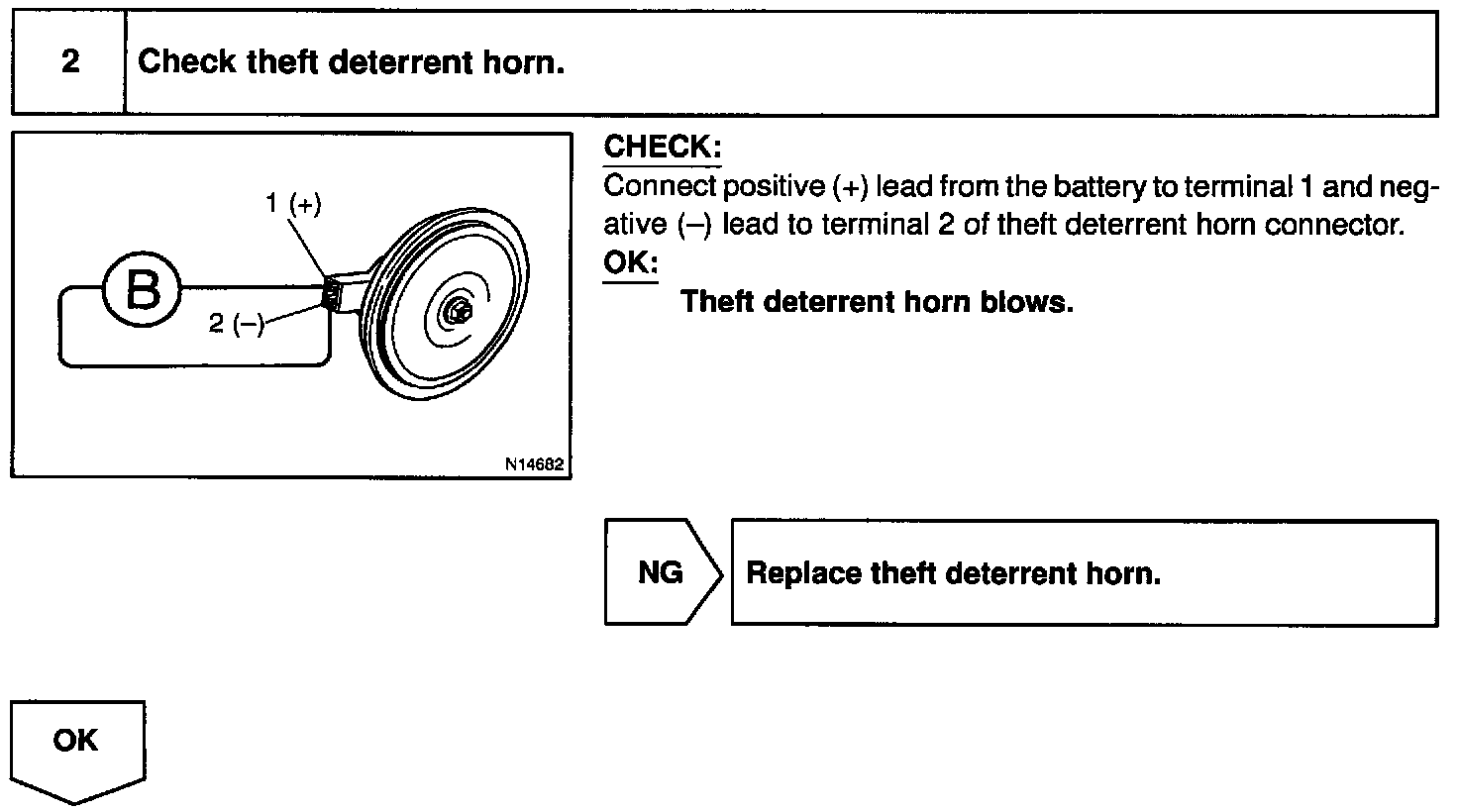 2 Check theft deterrent horn.

1 (+)

B

2 (–)

N14682

CHECK:
Connect positive (+) lead from the battery to terminal 1 and negative (–) lead to terminal 2 of theft deterrent horn connector.
OK:
Theft deterrent horn blows.

NG Replace theft deterrent horn.

OK