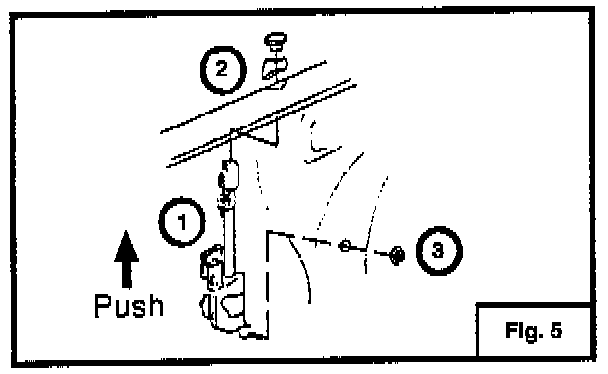 2

1

3

Push

Fig. 5