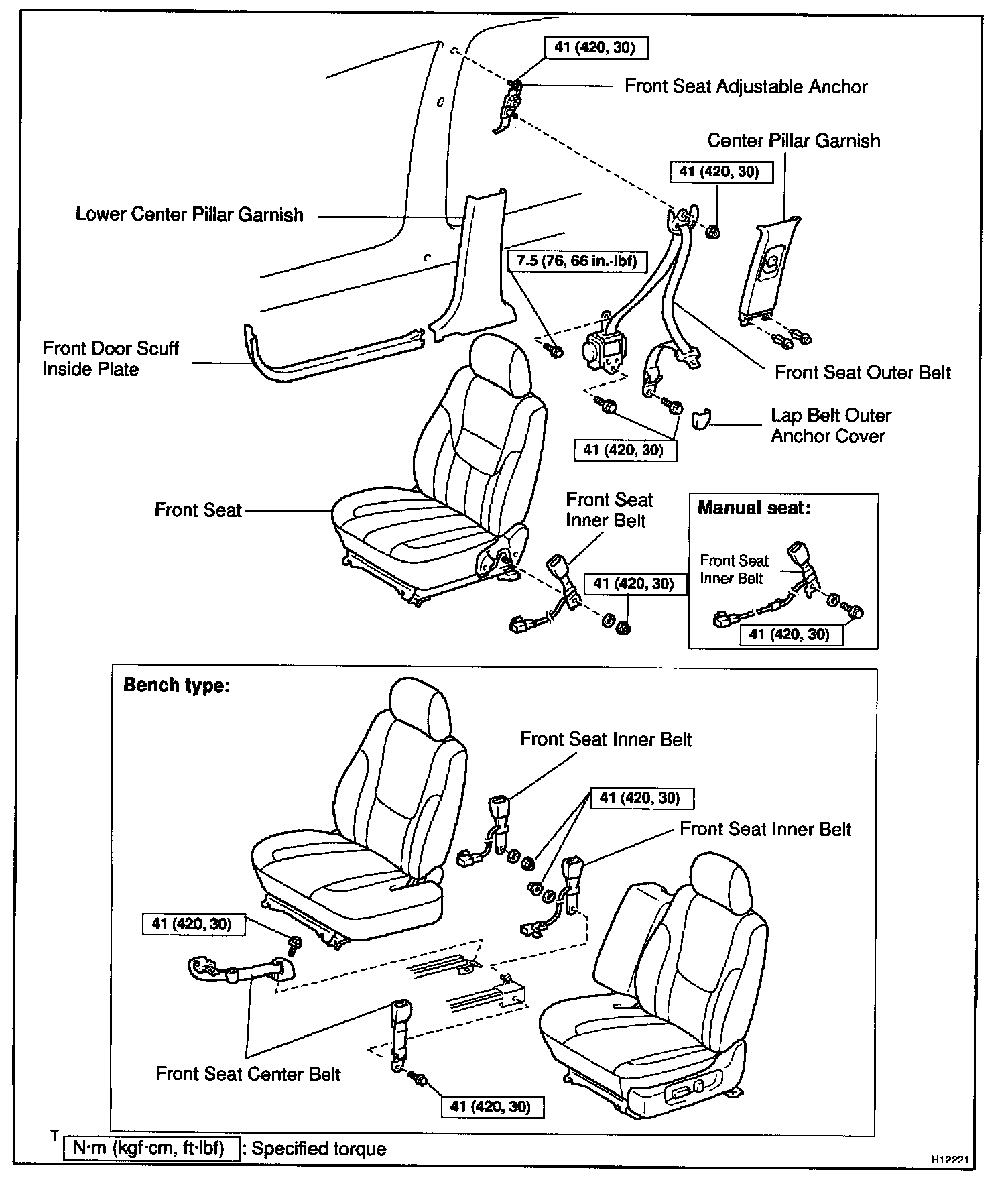 41 (420, 30)
Front Seat Adjustable Anchor
Center Pillar Garnish
41 (420, 30)
Lower Center Pillar Garnish
7.5 (76, 66 in.·lbf)
Front Door Scuff Inside Plate
Front Seat Outer Belt
Lap Belt Outer Anchor Cover
41 (420, 30)
Front Seat
Front Seat Inner Belt
41 (420, 30)
Manual seat:
Front Seat Inner Belt
41 (420, 30)
Bench type:
Front Seat Inner Belt
41 (420, 30)
Front Seat Inner Belt
41 (420, 30)
Front Seat Center Belt
41 (420, 30)
T
N·m (kgf·cm, ft·lbf) : Specified torque
H12221