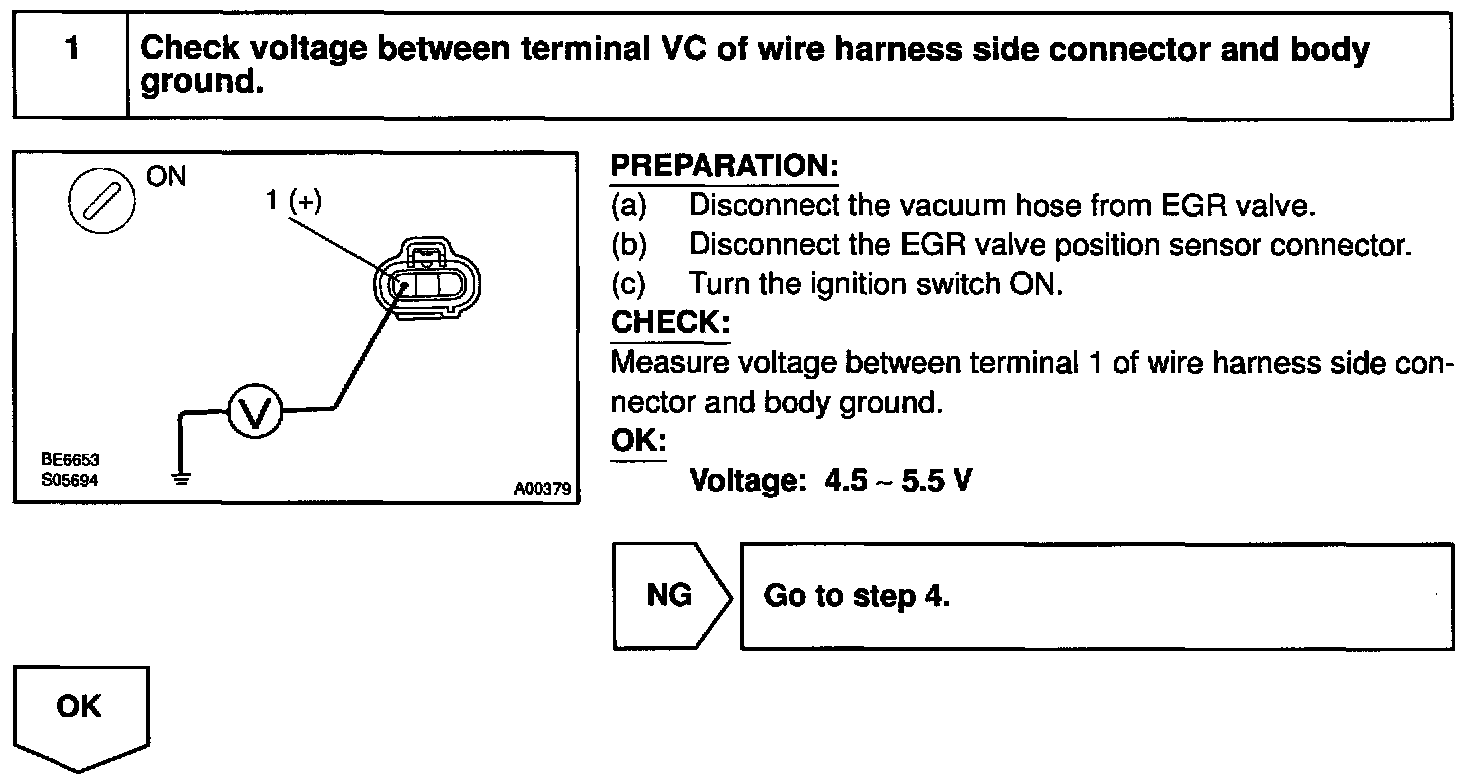 1 Check voltage between terminal VC of wire harness side connector and body ground.

ON

1 (+)

V

BE6653
S05694

A00379

PREPARATION:
(a) Disconnect the vacuum hose from EGR valve.
(b) Disconnect the EGR valve position sensor connector.
(c) Turn the ignition switch ON.
CHECK:
Measure voltage between terminal 1 of wire harness side connector and body ground.
OK:
Voltage: 4.5 ~ 5.5 V

NG

Go to step 4.

OK