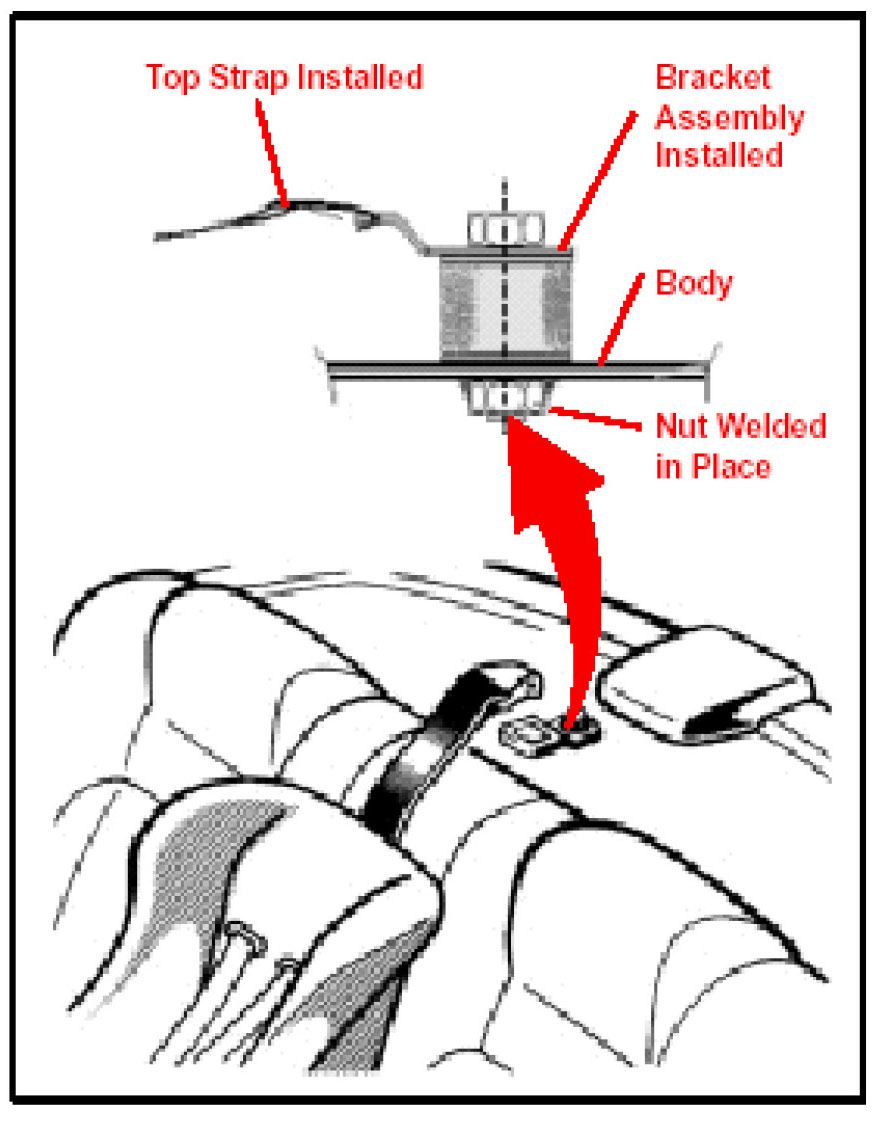 Top Strap Installed

Bracket Assembly Installed

Body

Nut Welded in Place