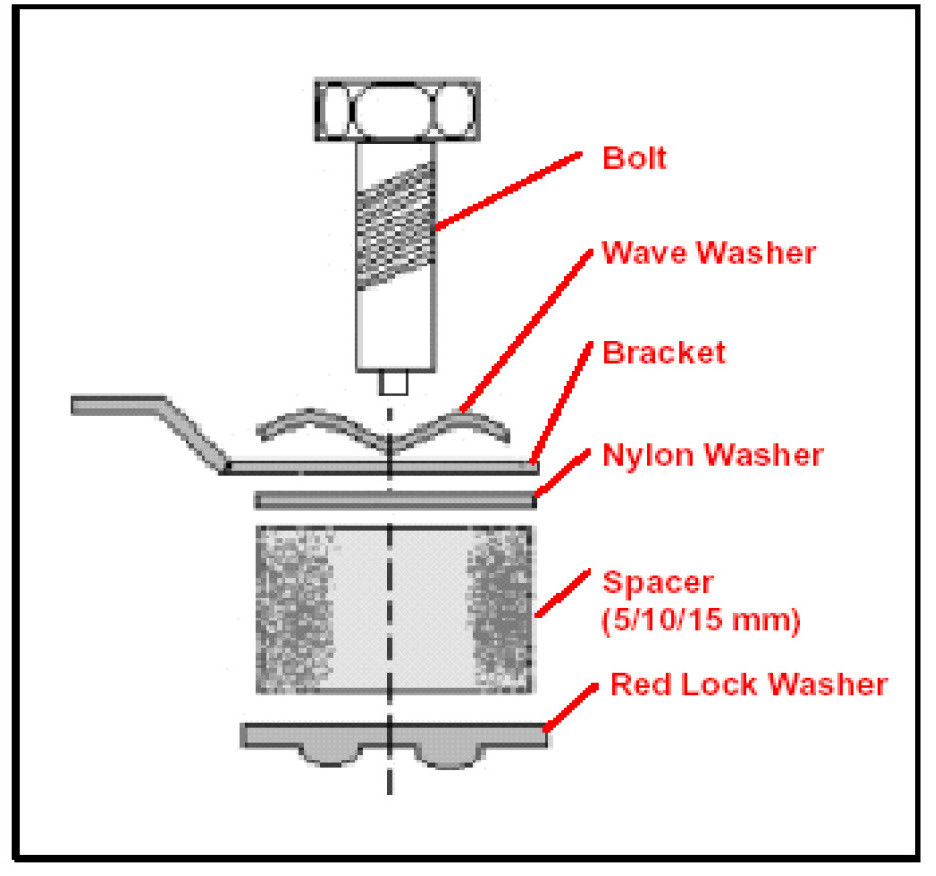 Bolt
Wave Washer
Bracket
Nylon Washer
Spacer
(5/10/15 mm)
Red Lock Washer