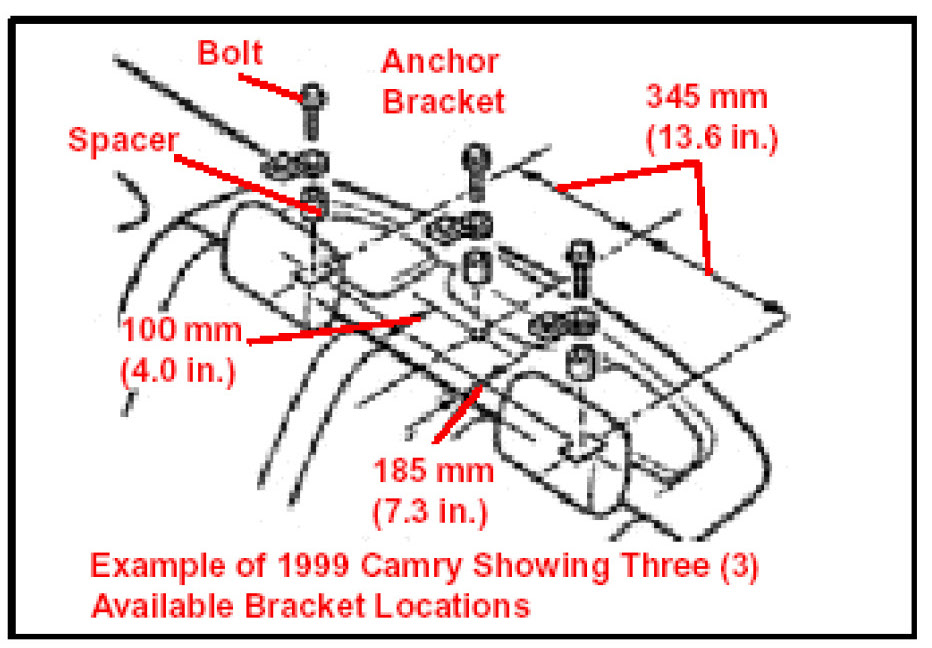 Bolt

Anchor Bracket

345 mm (13.6 in.)

Spacer

100 mm (4.0 in.)

185 mm (7.3 in.)

Example of 1999 Camry Showing Three (3) Available Bracket Locations