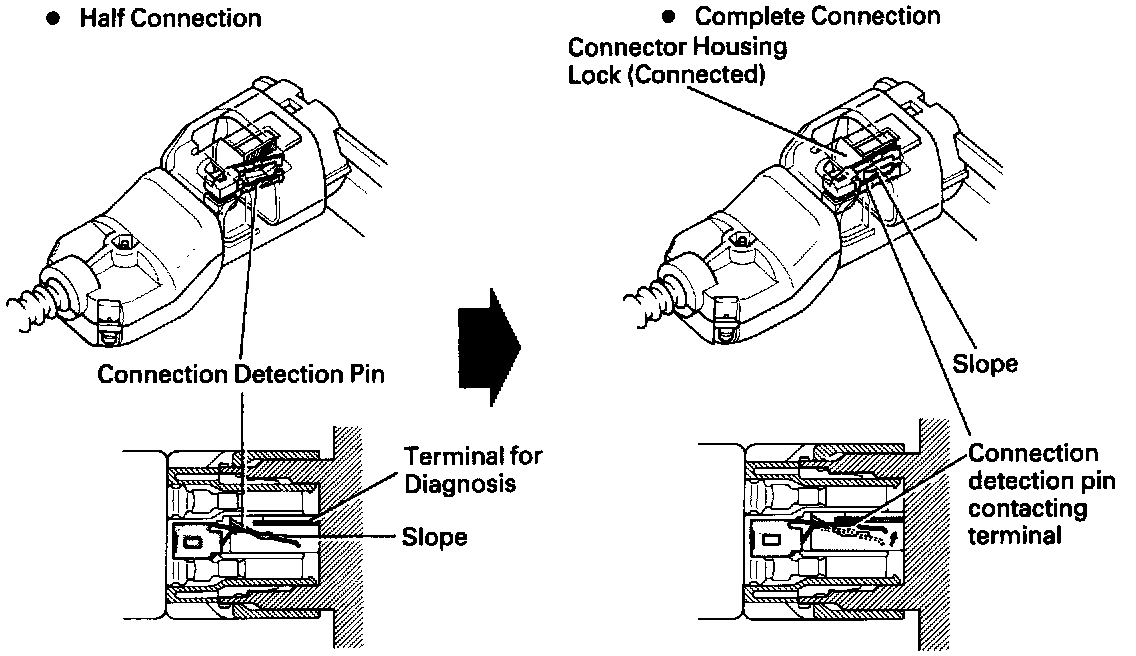 ● Half Connection

Connection Detection Pin

Terminal for Diagnosis

Slope

● Complete Connection

Connector Housing Lock (Connected)

Slope

Connection detection pin contacting terminal