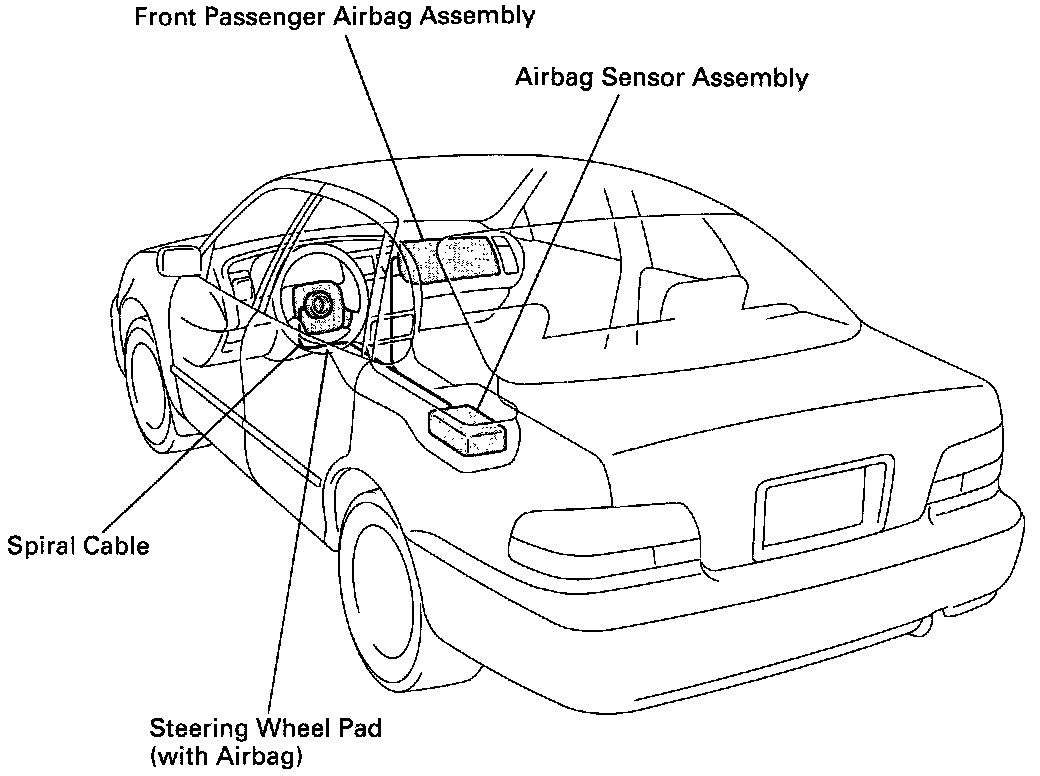 Front Passenger Airbag Assembly

Airbag Sensor Assembly

Spiral Cable

Steering Wheel Pad
(with Airbag)