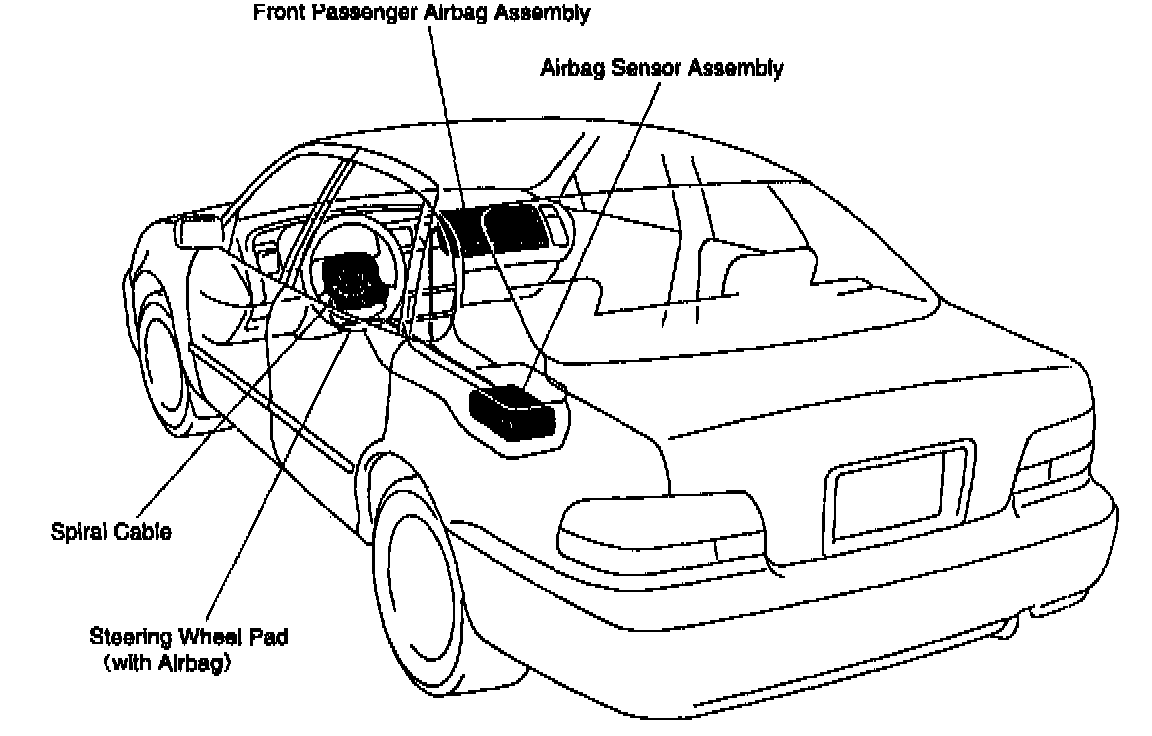 Front Passenger Airbag Assembly

Airbag Sensor Assembly

Spiral Cable

Steering Wheel Pad (with Airbag)