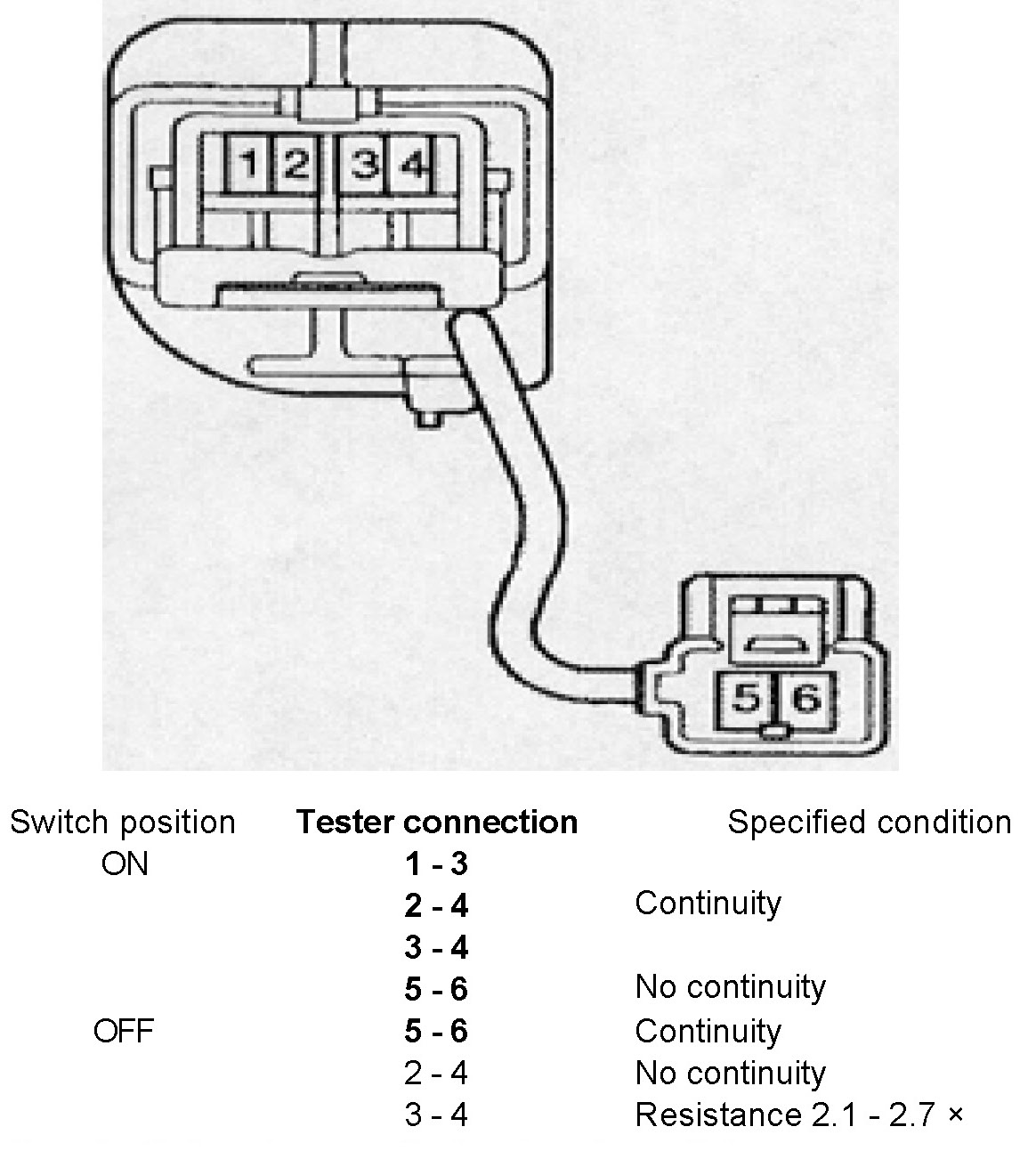 1 2 3 4

5 6

| Switch position | Tester connection | Specified condition |
|---|---|---|
| ON | 1 - 3 | |
| | 2 - 4 | Continuity |
| | 3 - 4 | |
| | 5 - 6 | No continuity |
| OFF | 5 - 6 | Continuity |
| | 2 - 4 | No continuity |
| | 3 - 4 | Resistance 2.1 - 2.7 × |