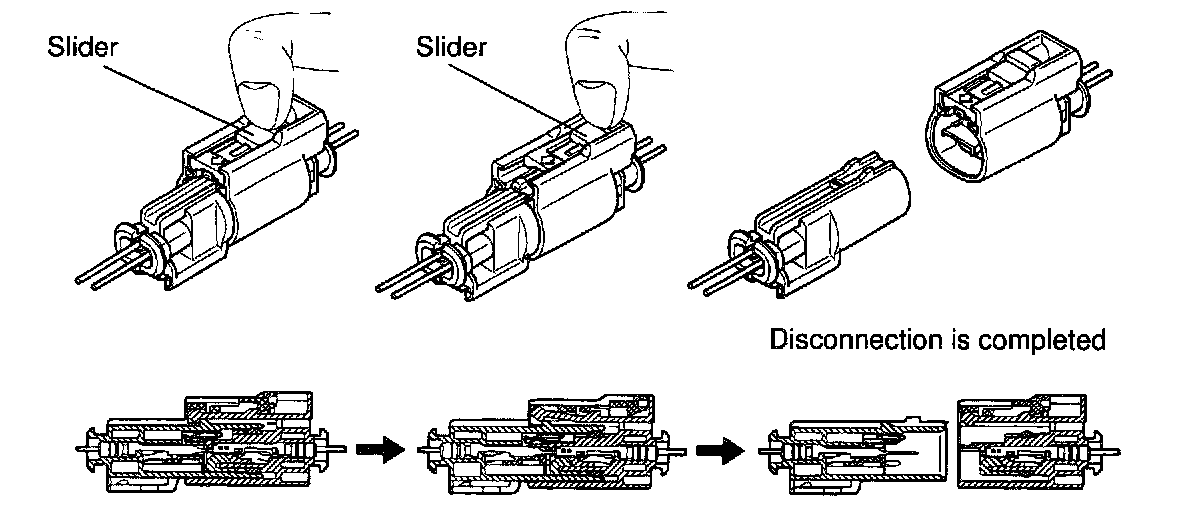 Slider

Slider

Disconnection is completed