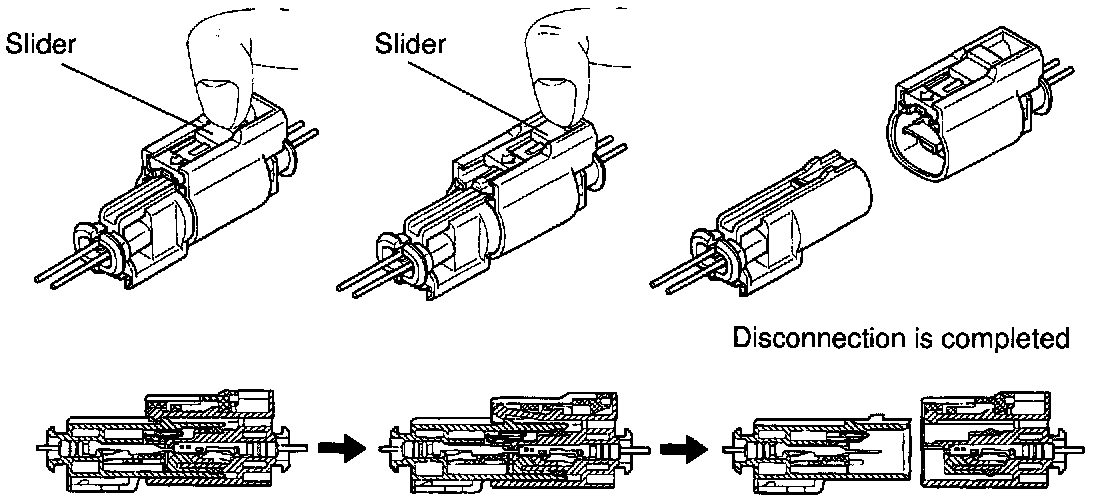 Slider

Slider

Disconnection is completed