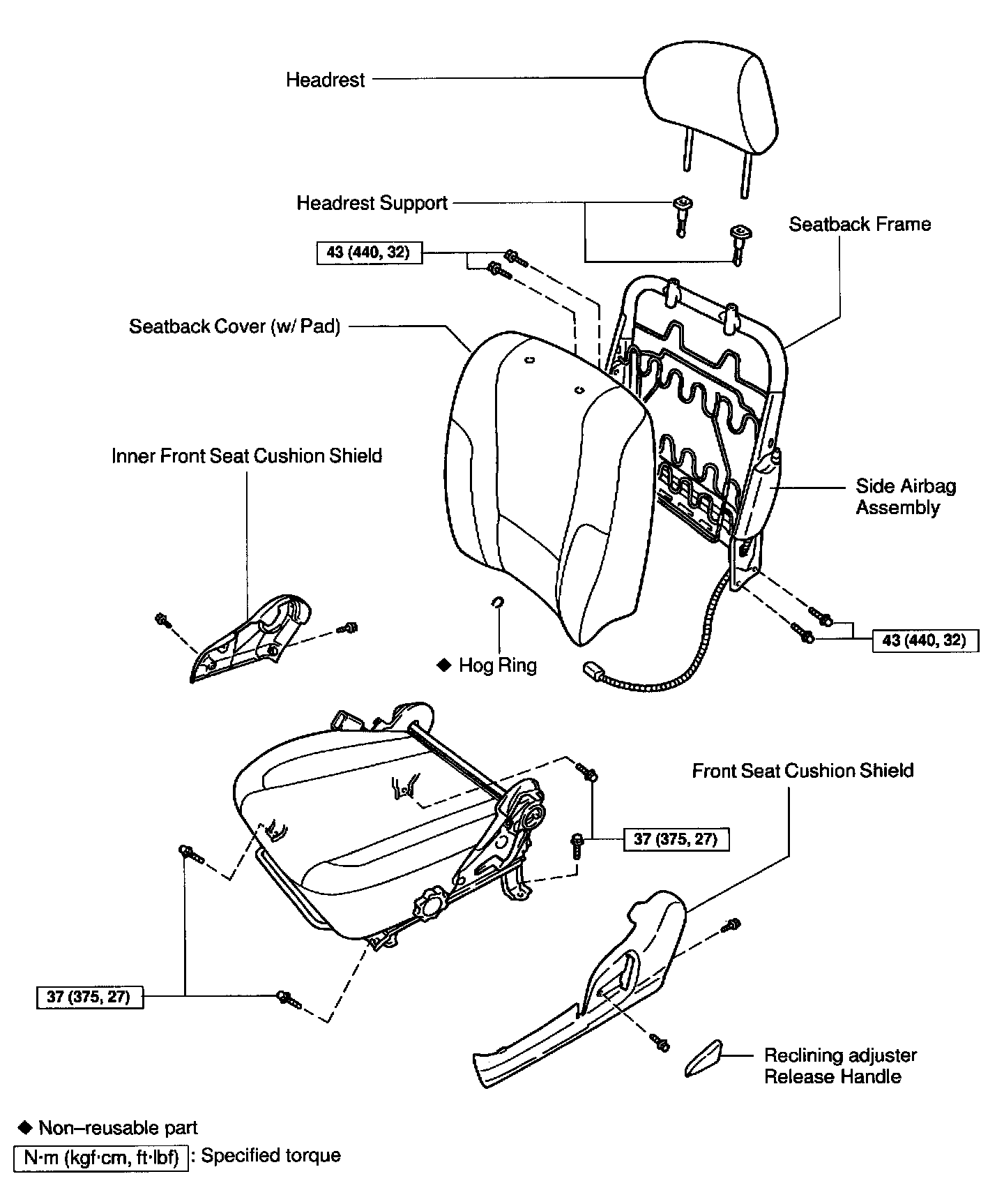 Headrest

Headrest Support

Seatback Frame

43 (440, 32)

Seatback Cover (w/ Pad)

Inner Front Seat Cushion Shield

Side Airbag Assembly

◆ Hog Ring

43 (440, 32)

Front Seat Cushion Shield

37 (375, 27)

37 (375, 27)

Reclining adjuster Release Handle

◆ Non–reusable part

N·m (kgf·cm, ft·lbf) : Specified torque