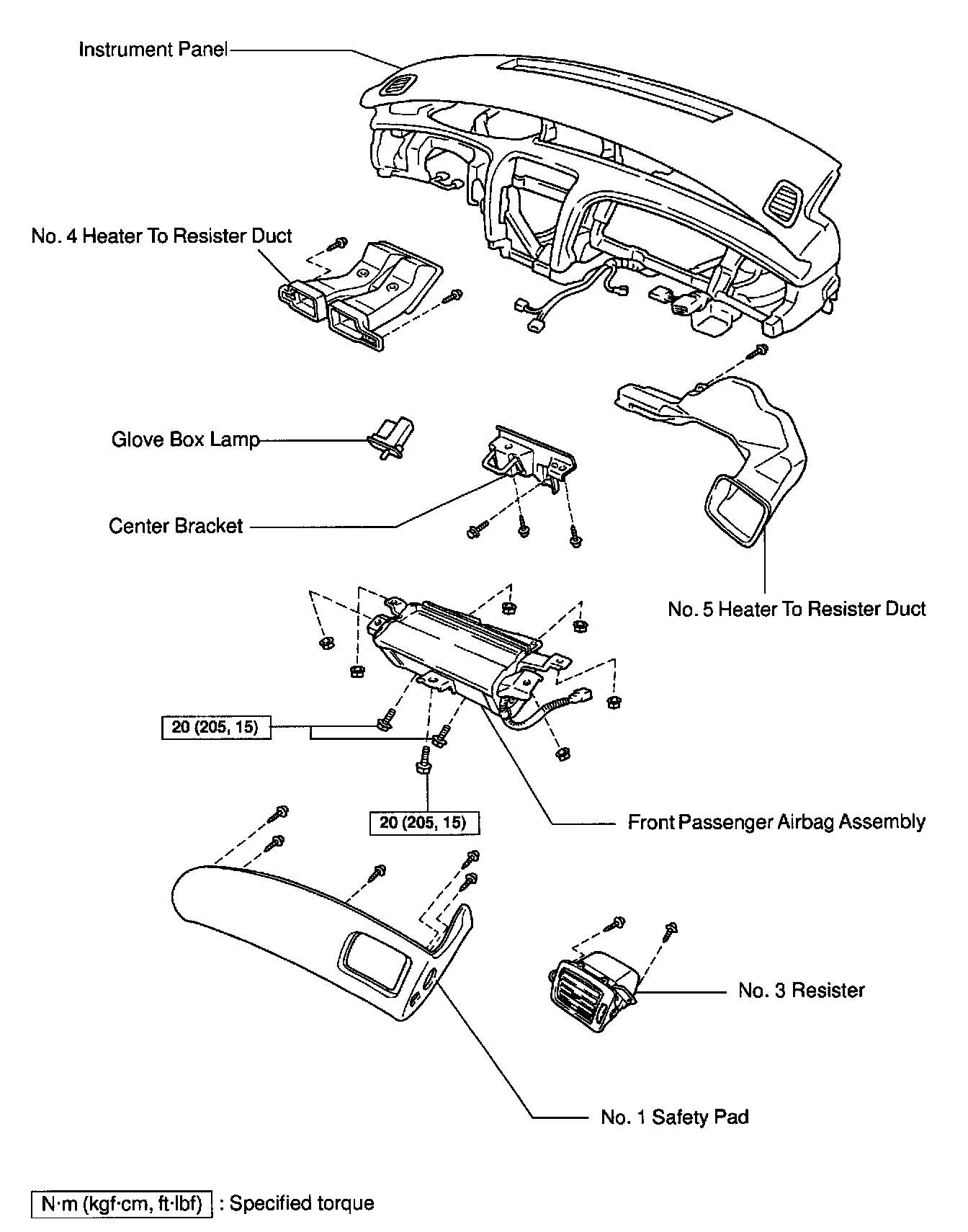 Instrument Panel

No. 4 Heater To Resister Duct

Glove Box Lamp

Center Bracket

No. 5 Heater To Resister Duct

20 (205, 15)

20 (205, 15)

Front Passenger Airbag Assembly

No. 3 Resister

No. 1 Safety Pad

N·m (kgf·cm, ft·lbf) : Specified torque