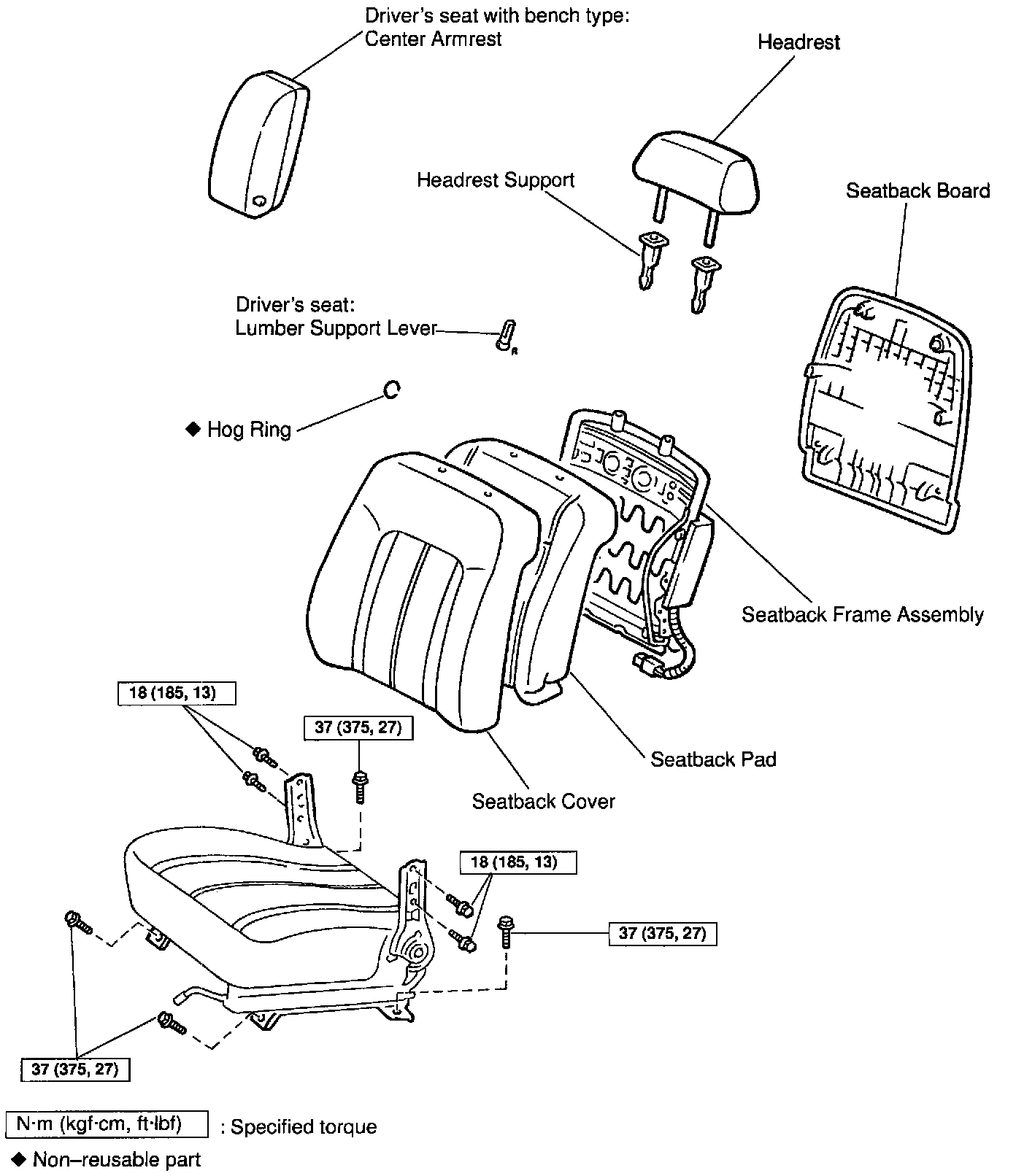 Driver's seat with bench type:
Center Armrest

Headrest

Headrest Support

Seatback Board

Driver's seat:
Lumber Support Lever

◆ Hog Ring

Seatback Frame Assembly

18 (185, 13)

37 (375, 27)

Seatback Pad

Seatback Cover

18 (185, 13)

37 (375, 27)

37 (375, 27)

N·m (kgf·cm, ft·lbf) : Specified torque

◆ Non–reusable part