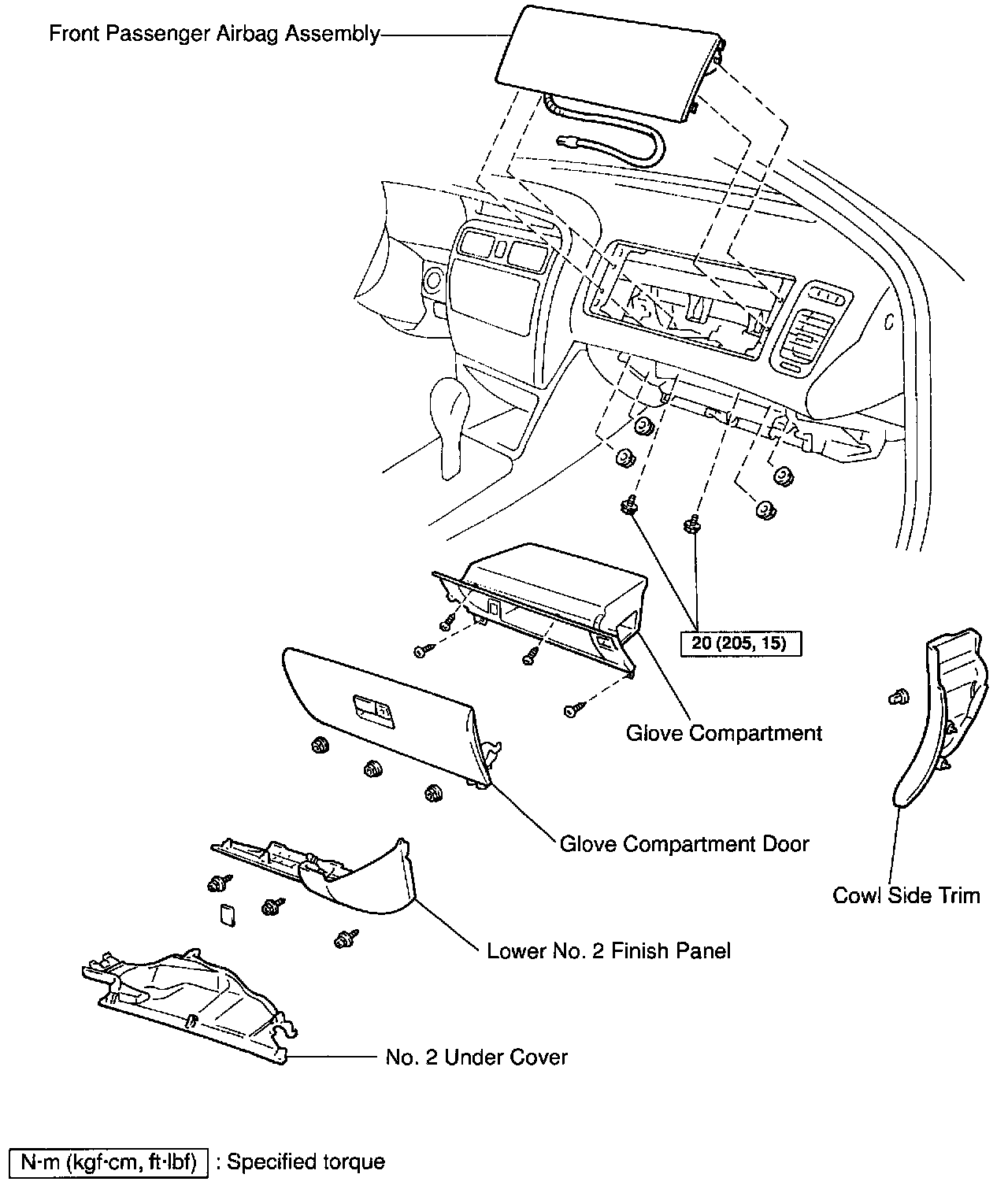 Front Passenger Airbag Assembly

20 (205, 15)

Glove Compartment

Glove Compartment Door

Cowl Side Trim

Lower No. 2 Finish Panel

No. 2 Under Cover

N·m (kgf·cm, ft·lbf) : Specified torque