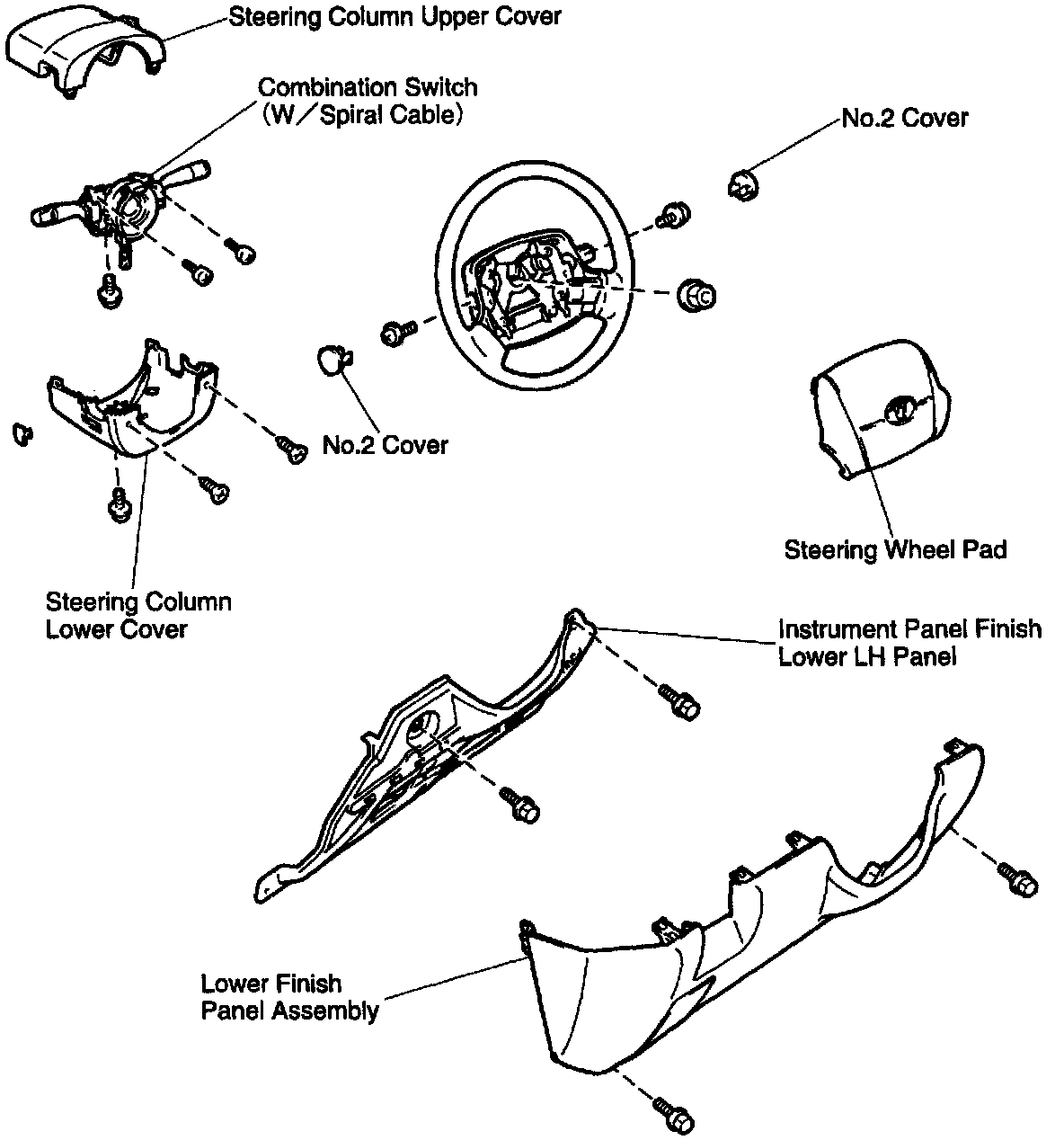 Steering Column Upper Cover

Combination Switch (W／Spiral Cable)

No.2 Cover

No.2 Cover

Steering Wheel Pad

Steering Column Lower Cover

Instrument Panel Finish Lower LH Panel

Lower Finish Panel Assembly