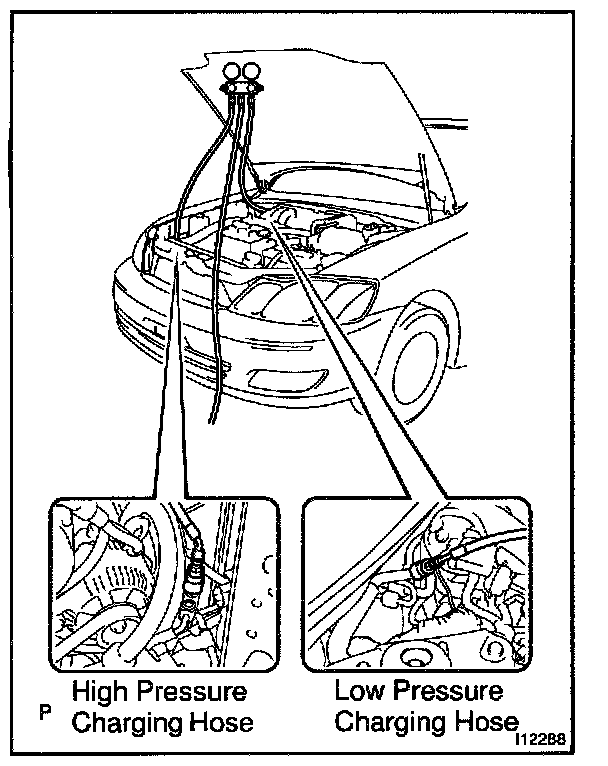 High Pressure Charging Hose

Low Pressure Charging Hose

P

I12288