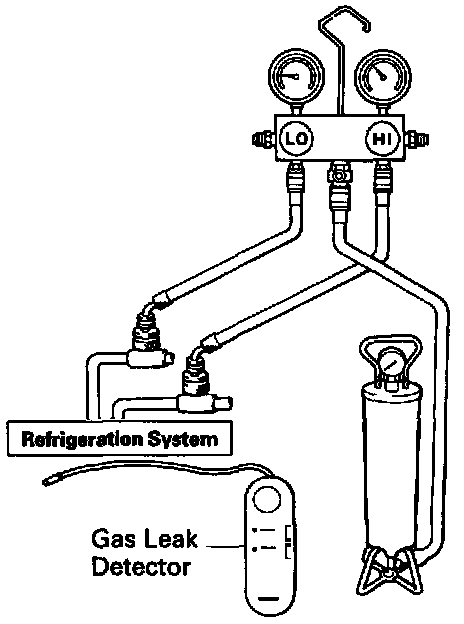 LO

HI

Refrigeration System

Gas Leak Detector