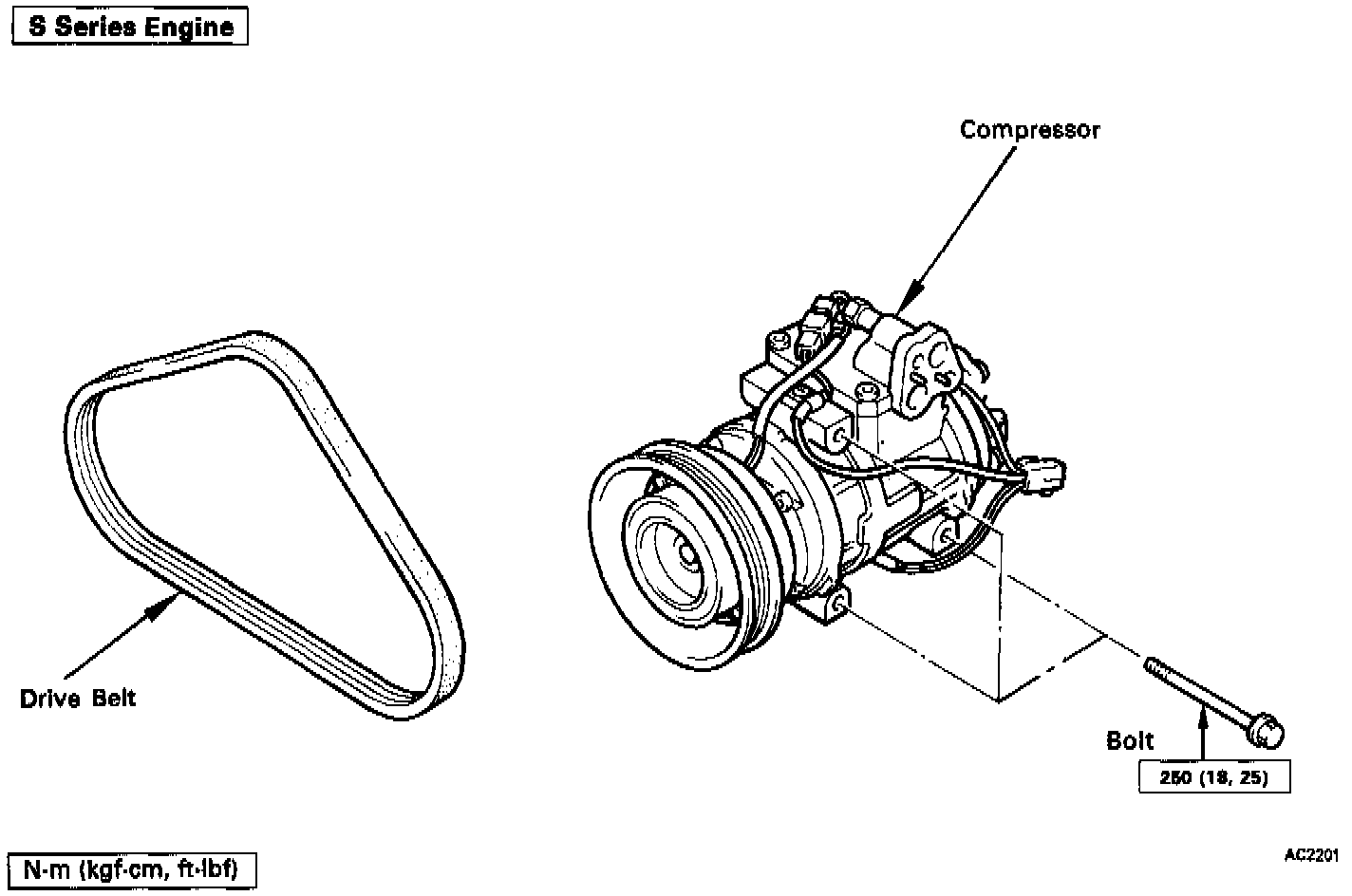 S Series Engine

Compressor

Drive Belt

Bolt

250 (18, 25)

N·m (kgf·cm, ft·lbf)

AC2201