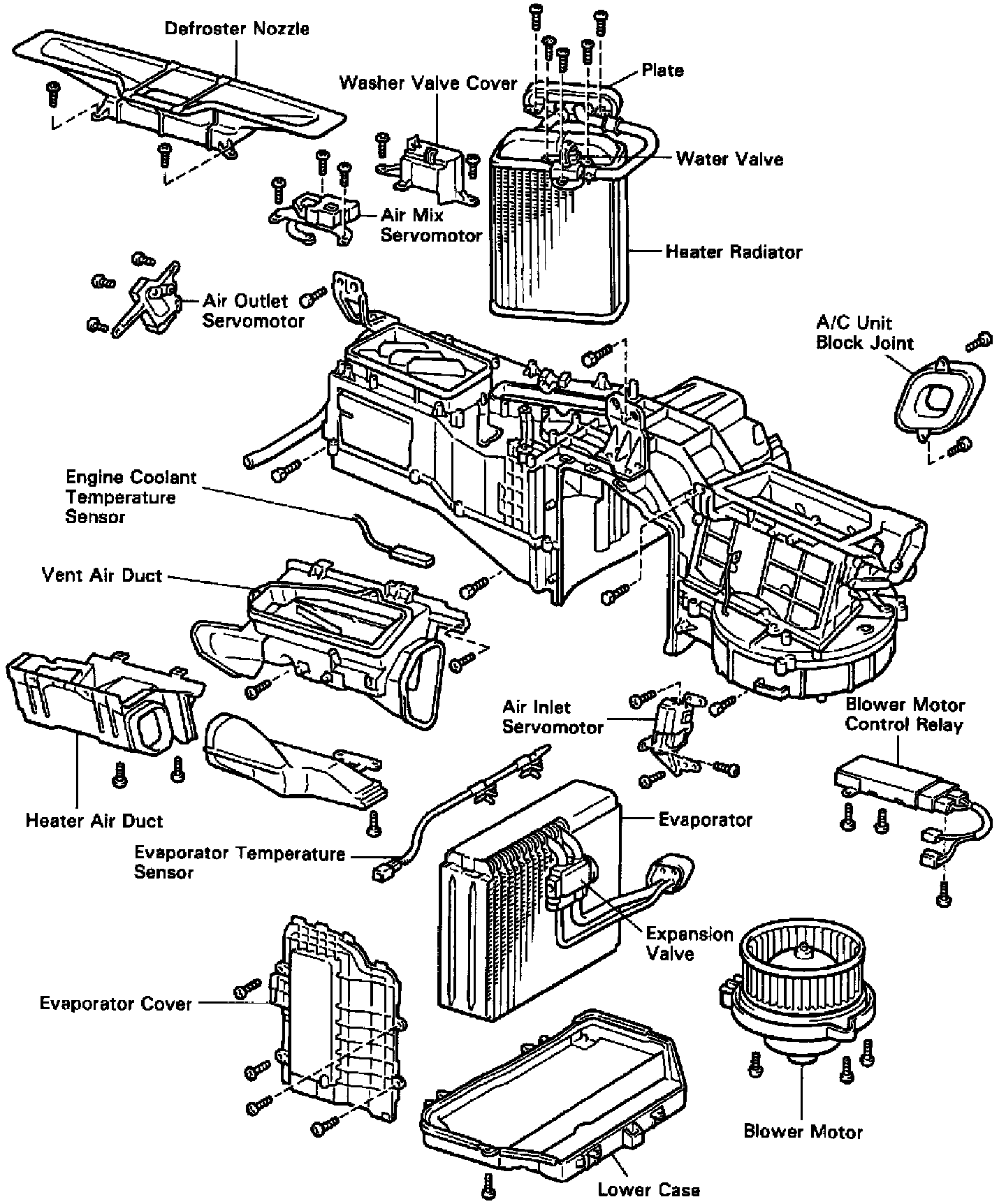 Defroster Nozzle
Washer Valve Cover
Plate
Water Valve
Air Mix Servomotor
Heater Radiator
Air Outlet Servomotor
A/C Unit Block Joint
Engine Coolant Temperature Sensor
Vent Air Duct
Air Inlet Servomotor
Blower Motor Control Relay
Heater Air Duct
Evaporator
Evaporator Temperature Sensor
Expansion Valve
Evaporator Cover
Blower Motor
Lower Case