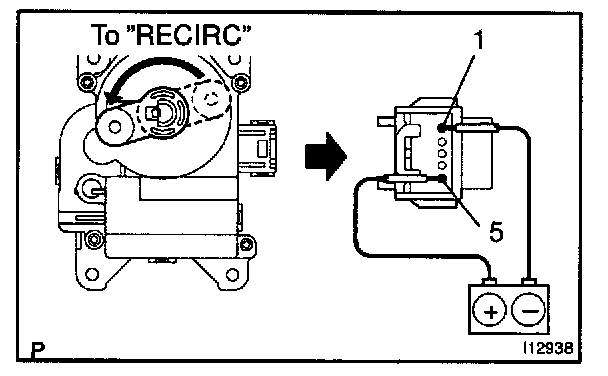 To "RECIRC"

1

5

+ −

P

I12938