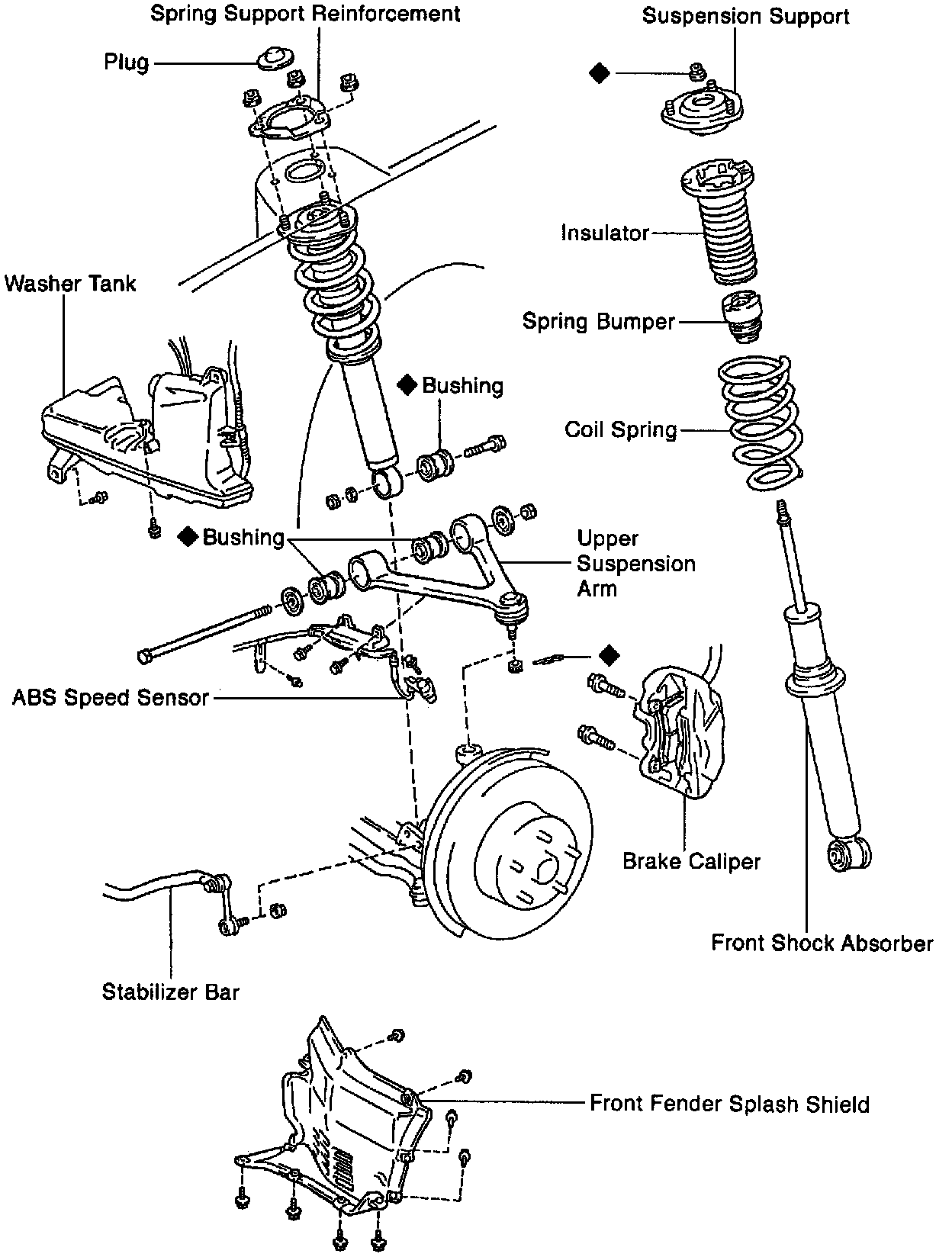 Spring Support Reinforcement

Suspension Support

Plug

◆

Insulator

Washer Tank

Spring Bumper

◆ Bushing

Coil Spring

◆ Bushing

Upper Suspension Arm

◆

ABS Speed Sensor

Brake Caliper

Front Shock Absorber

Stabilizer Bar

Front Fender Splash Shield